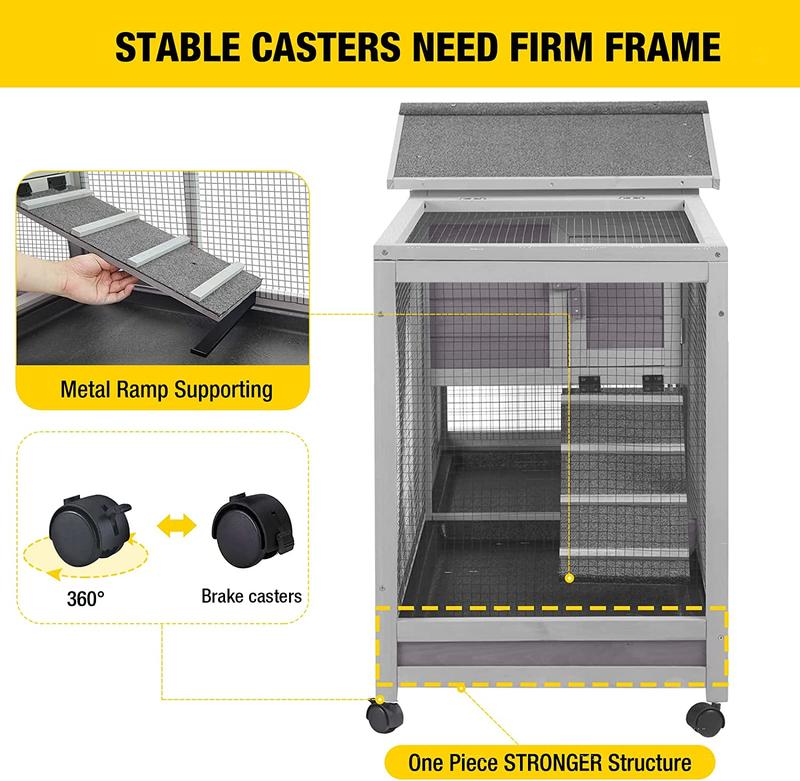 STABLE CASTERS NEED FIRM FRAME

Metal Ramp Supporting

360°

Brake casters

One Piece STRONGER Structure