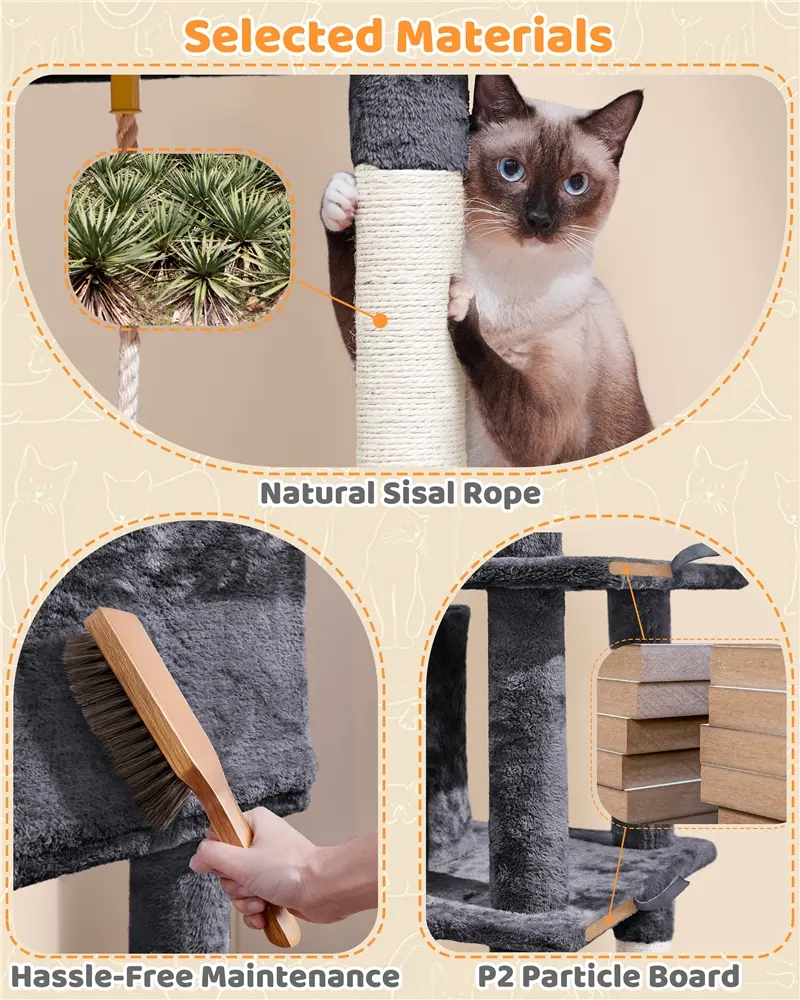 Selected Materials

Natural Sisal Rope

Hassle-Free Maintenance

P2 Particle Board