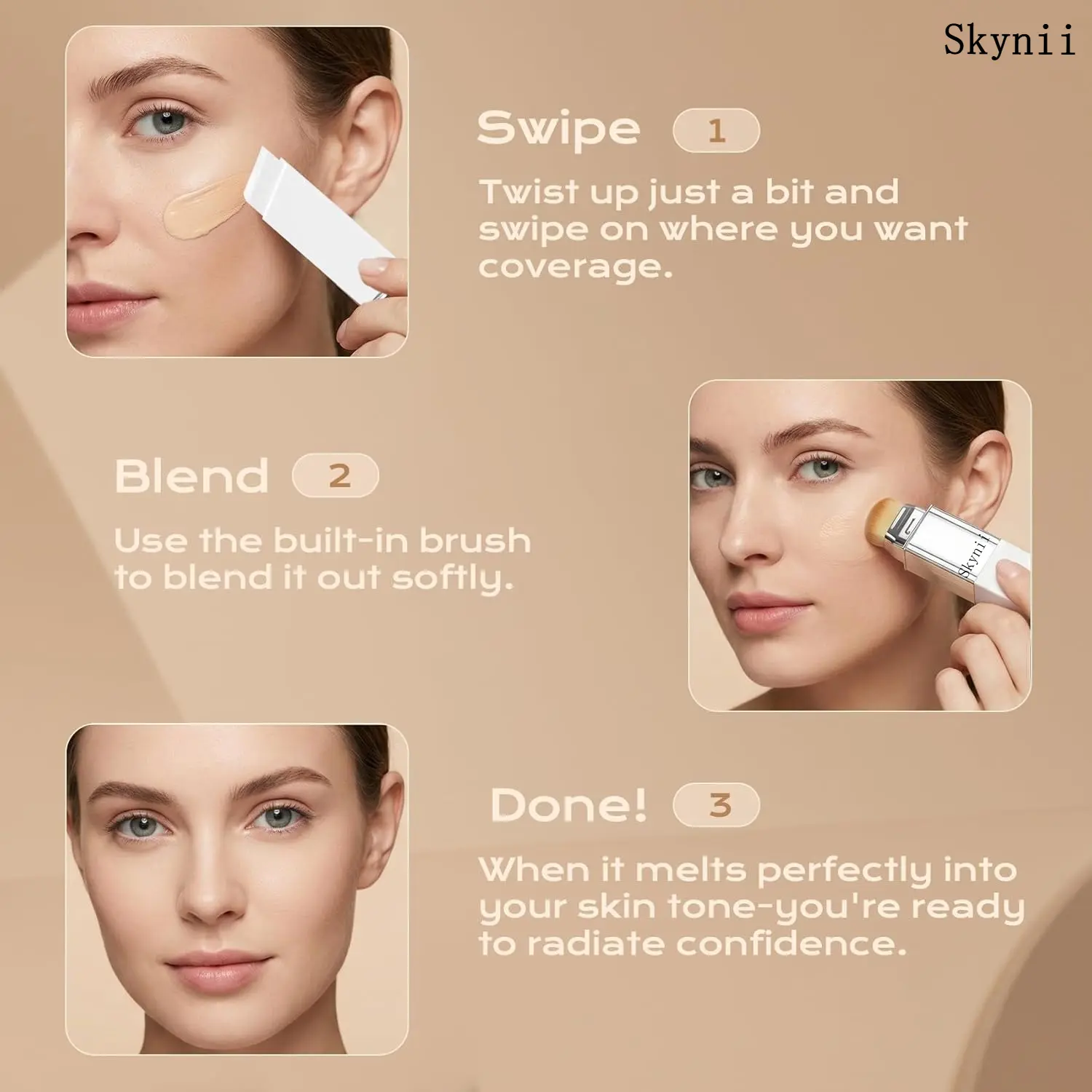 Skynii

Swipe 1

Twist up just a bit and swipe on where you want coverage.

Blend 2

Use the built-in brush to blend it out softly.

Skynii

Done! 3

When it melts perfectly into your skin tone-you're ready to radiate confidence.