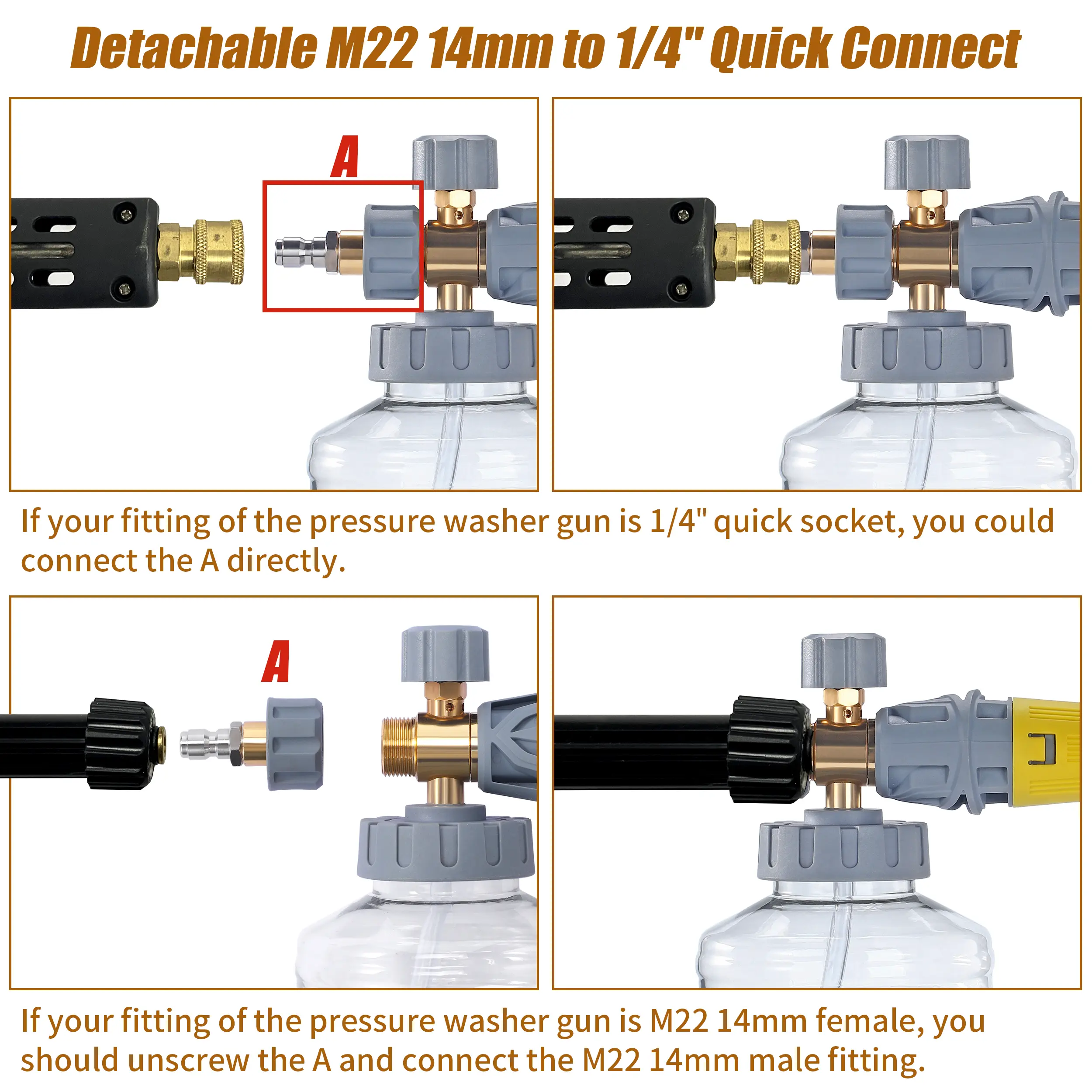 Detachable M22 14mm to 1/4" Quick Connect

A

If your fitting of the pressure washer gun is 1/4" quick socket, you could connect the A directly.

A

If your fitting of the pressure washer gun is M22 14mm female, you should unscrew the A and connect the M22 14mm male fitting.