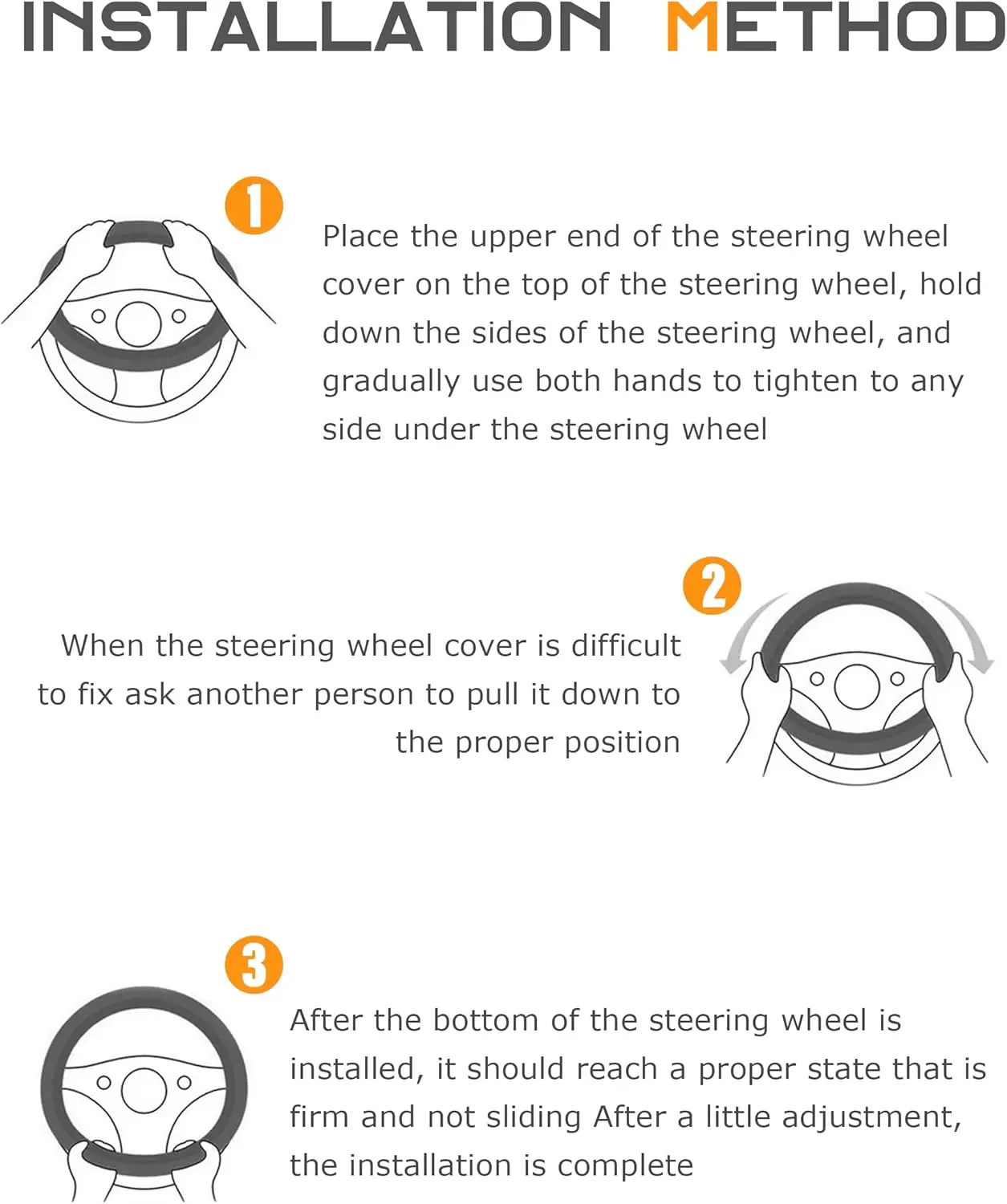 INSTALLATION METHOD

1

Place the upper end of the steering wheel cover on the top of the steering wheel, hold down the sides of the steering wheel, and gradually use both hands to tighten to any side under the steering wheel

2

When the steering wheel cover is difficult to fix ask another person to pull it down to the proper position

3

After the bottom of the steering wheel is installed, it should reach a proper state that is firm and not sliding After a little adjustment, the installation is complete