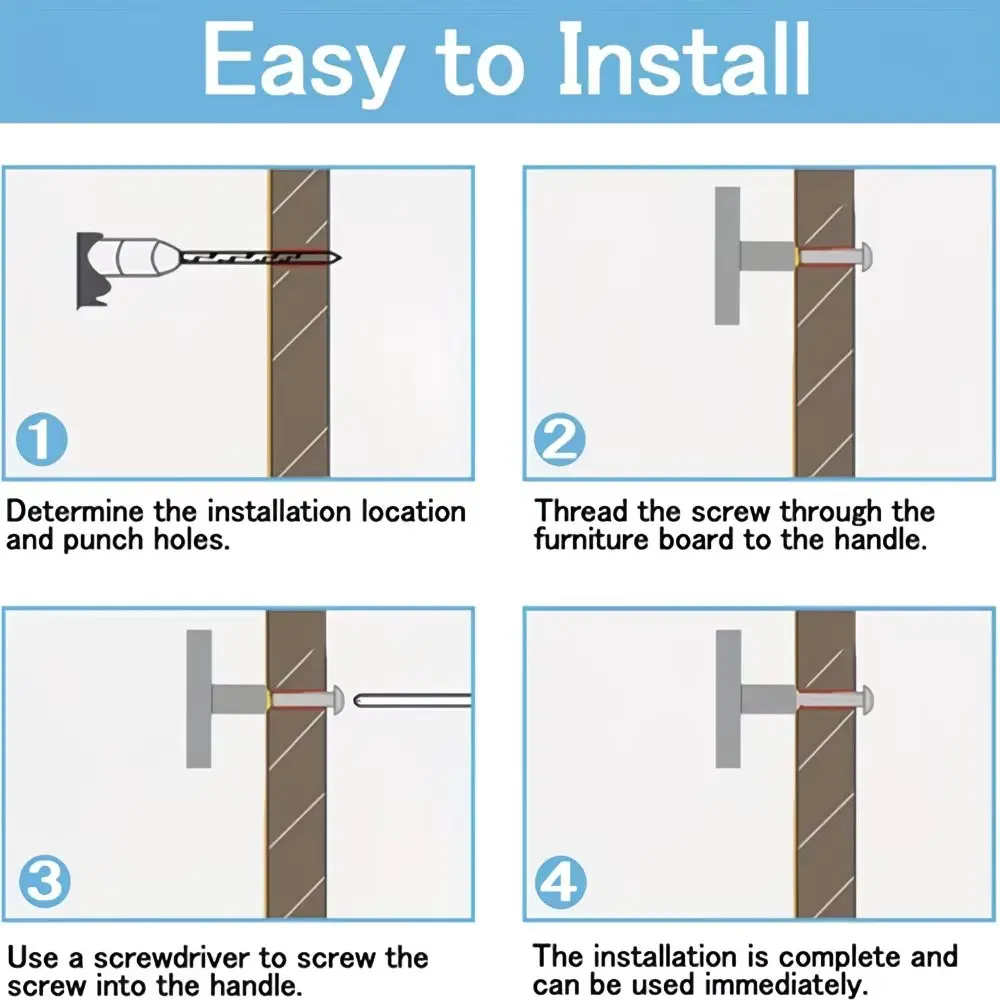 Easy to Install

1

Determine the installation location and punch holes.

2

Thread the screw through the furniture board to the handle.

3

Use a screwdriver to screw the screw into the handle.

4

The installation is complete and can be used immediately.