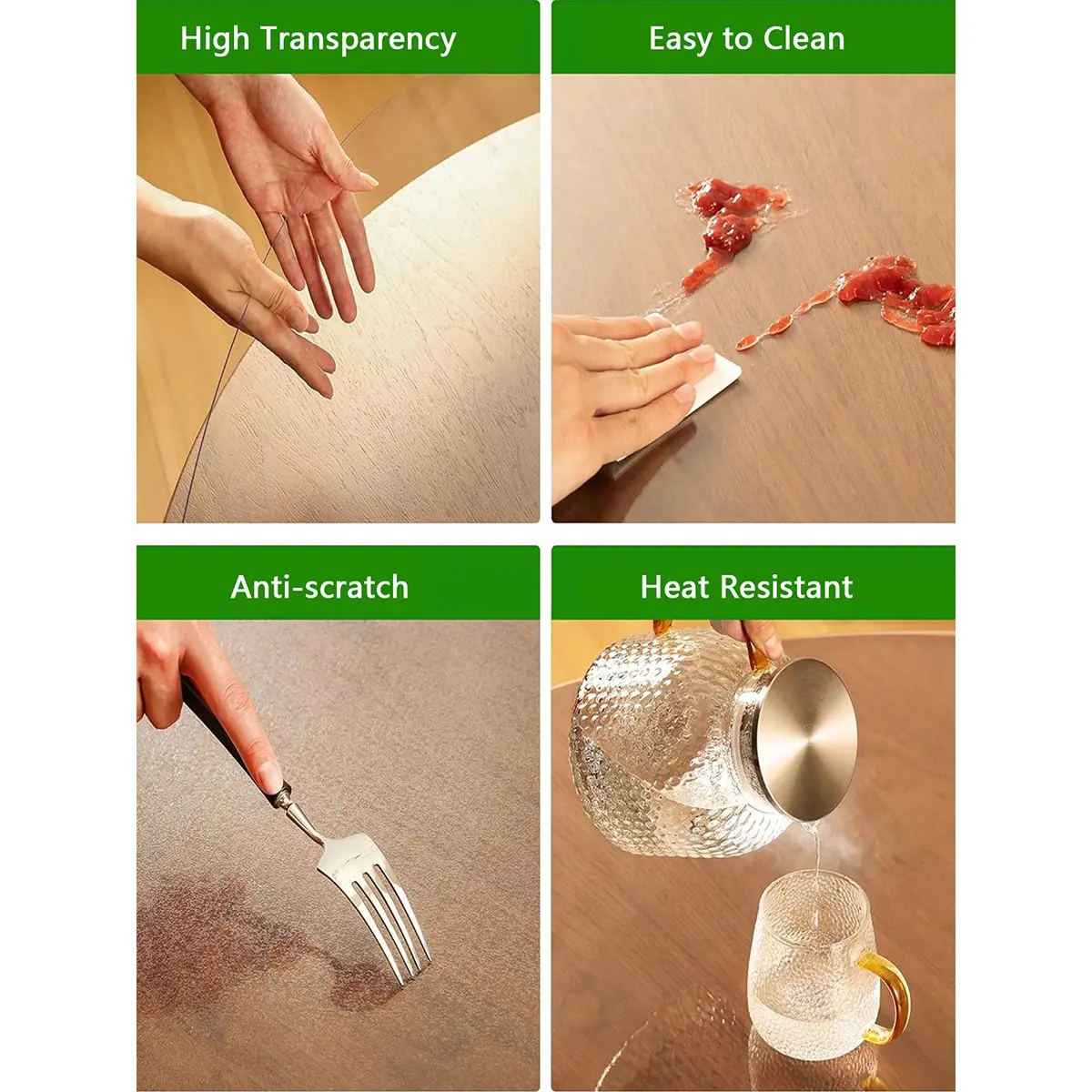 High Transparency

Easy to Clean

Anti-scratch

Heat Resistant