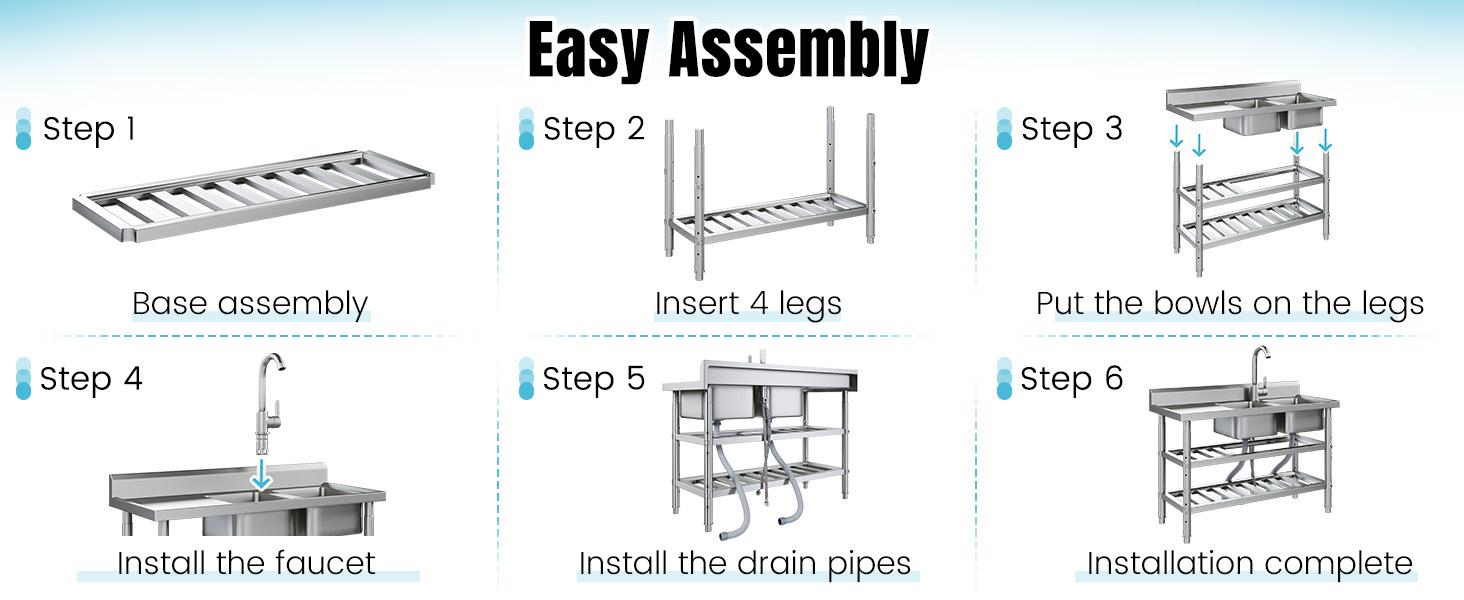 Easy Assembly

Step 1
Base assembly

Step 2
Insert 4 legs

Step 3
Put the bowls on the legs

Step 4
Install the faucet

Step 5
Install the drain pipes

Step 6
Installation complete