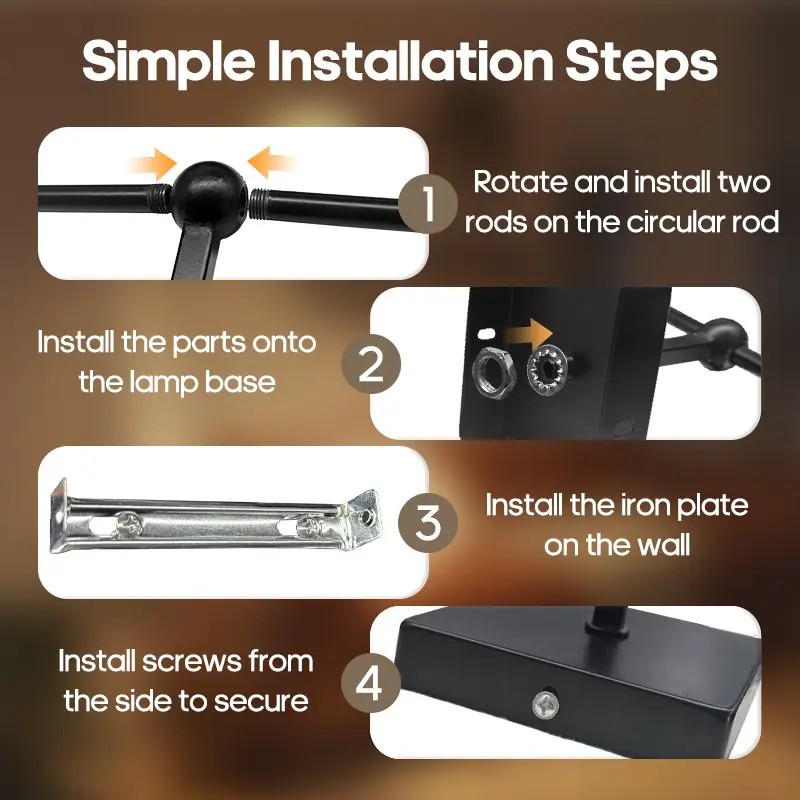 Simple Installation Steps

1

Rotate and install two rods on the circular rod

Install the parts onto the lamp base

2

3

Install the iron plate on the wall

Install screws from the side to secure

4