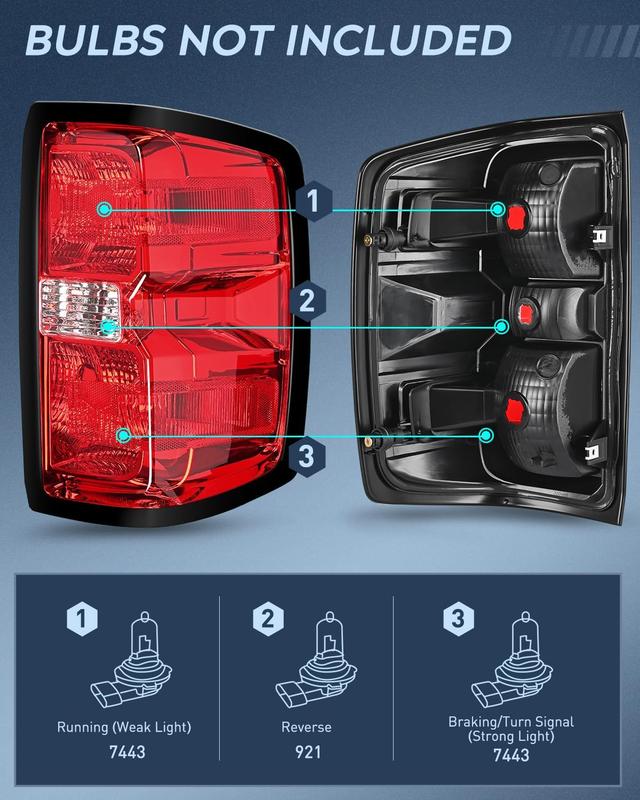 BULBS NOT INCLUDED

1

2

3

1

Running (Weak Light)

7443

2

Reverse

921

3

Braking/Turn Signal (Strong Light)

7443