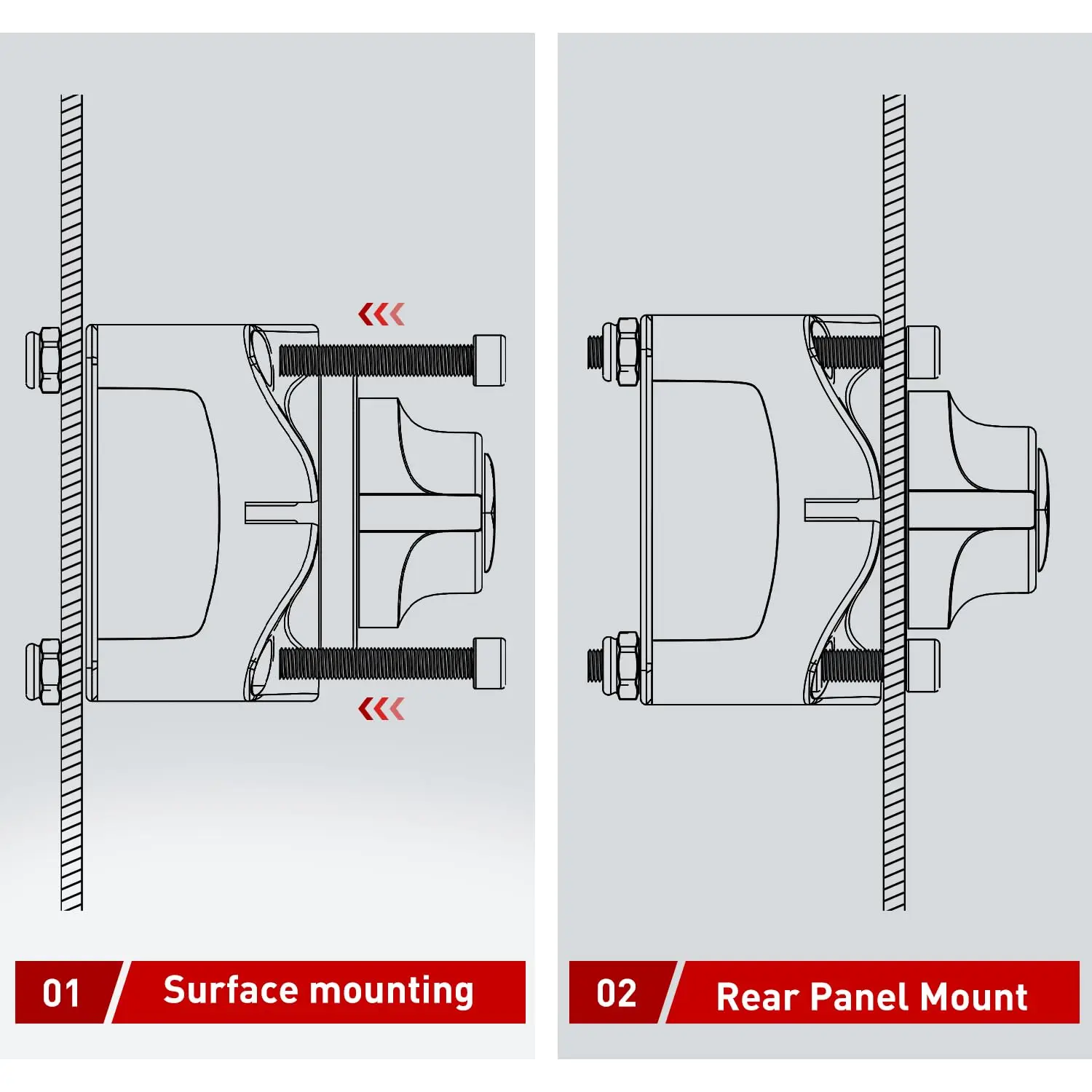 01 Surface mounting

02 Rear Panel Mount