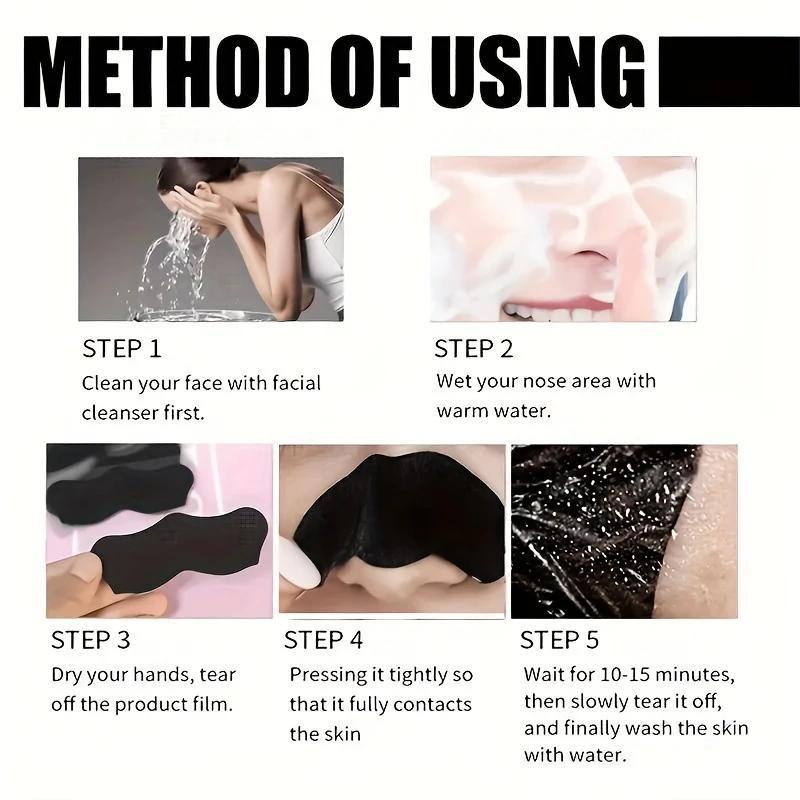 METHOD OF USING

STEP 1
Clean your face with facial cleanser first.

STEP 2
Wet your nose area with warm water.

STEP 3
Dry your hands, tear off the product film.

STEP 4
Pressing it tightly so that it fully contacts the skin

STEP 5
Wait for 10-15 minutes, then slowly tear it off, and finally wash the skin with water.