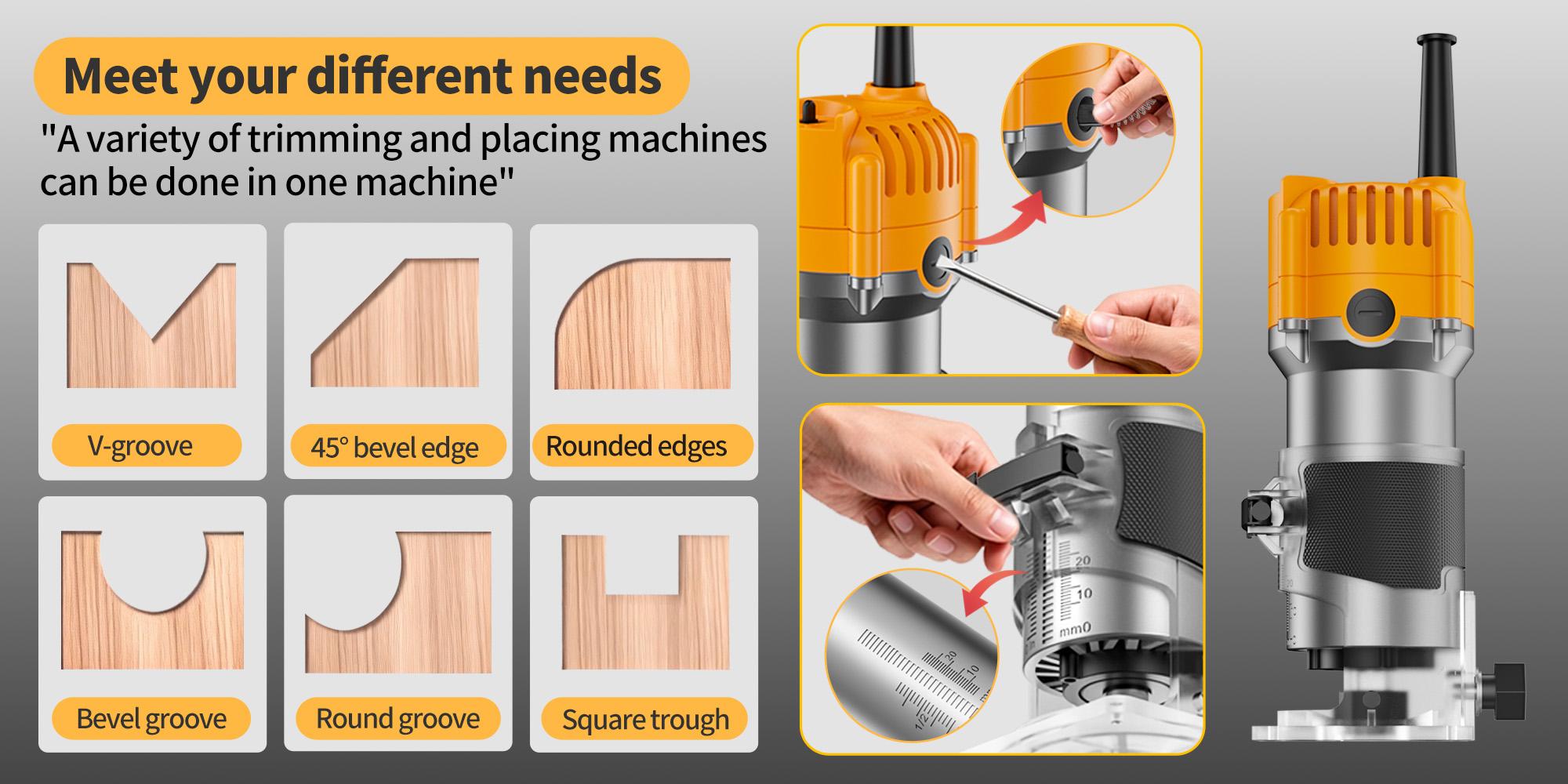 Meet your different needs

"A variety of trimming and placing machines can be done in one machine"

V-groove

45° bevel edge

Rounded edges

Bevel groove

Round groove

Square trough

20
10
mm0

20
10
1/2