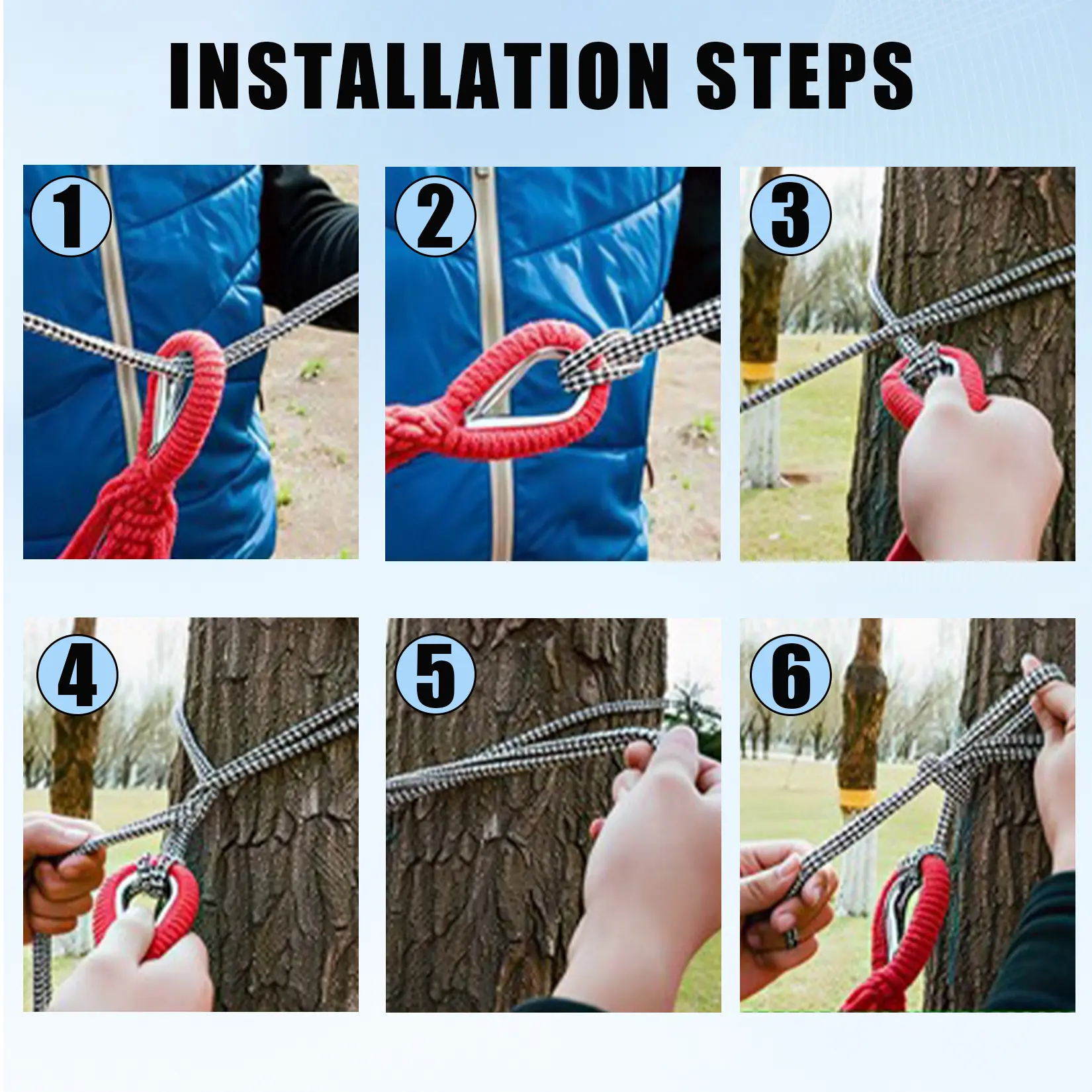 INSTALLATION STEPS

1

2

3

4

5

6