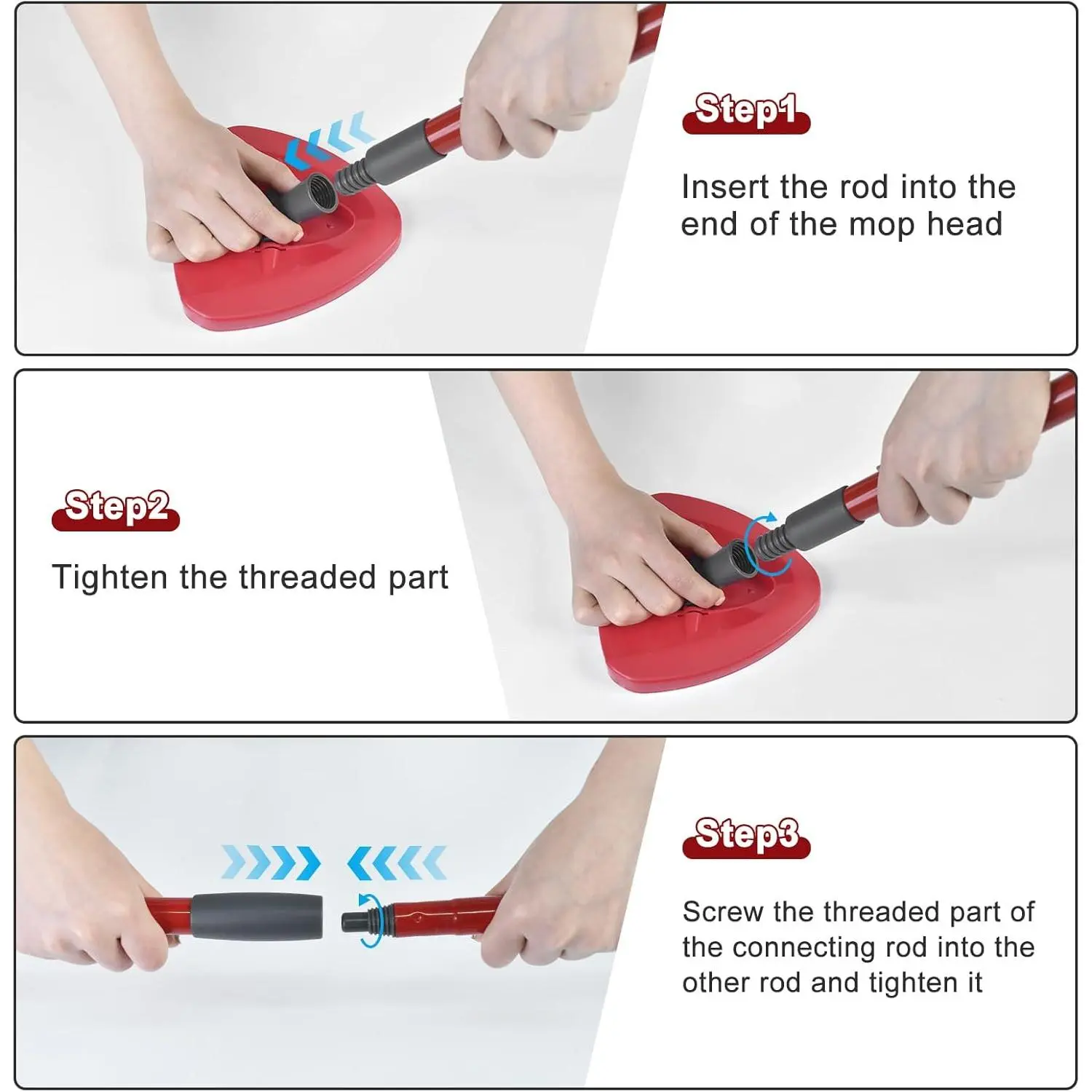 Step1

Insert the rod into the end of the mop head

Step2

Tighten the threaded part

Step3

Screw the threaded part of the connecting rod into the other rod and tighten it