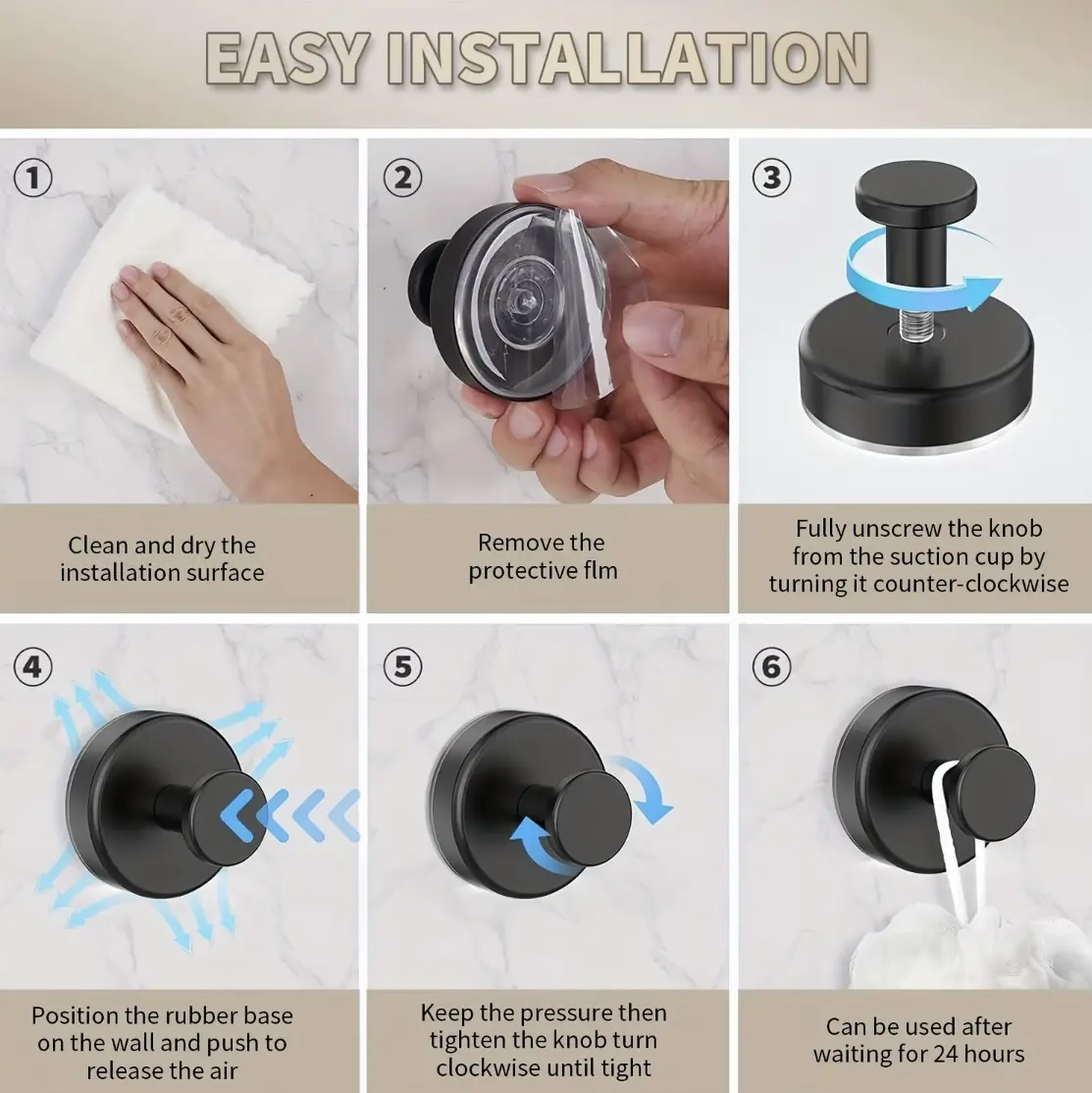 EASY INSTALLATION

①

Clean and dry the installation surface

②

Remove the protective flm

③

Fully unscrew the knob from the suction cup by turning it counter-clockwise

④

Position the rubber base on the wall and push to release the air

⑤

Keep the pressure then tighten the knob turn clockwise until tight

⑥

Can be used after waiting for 24 hours