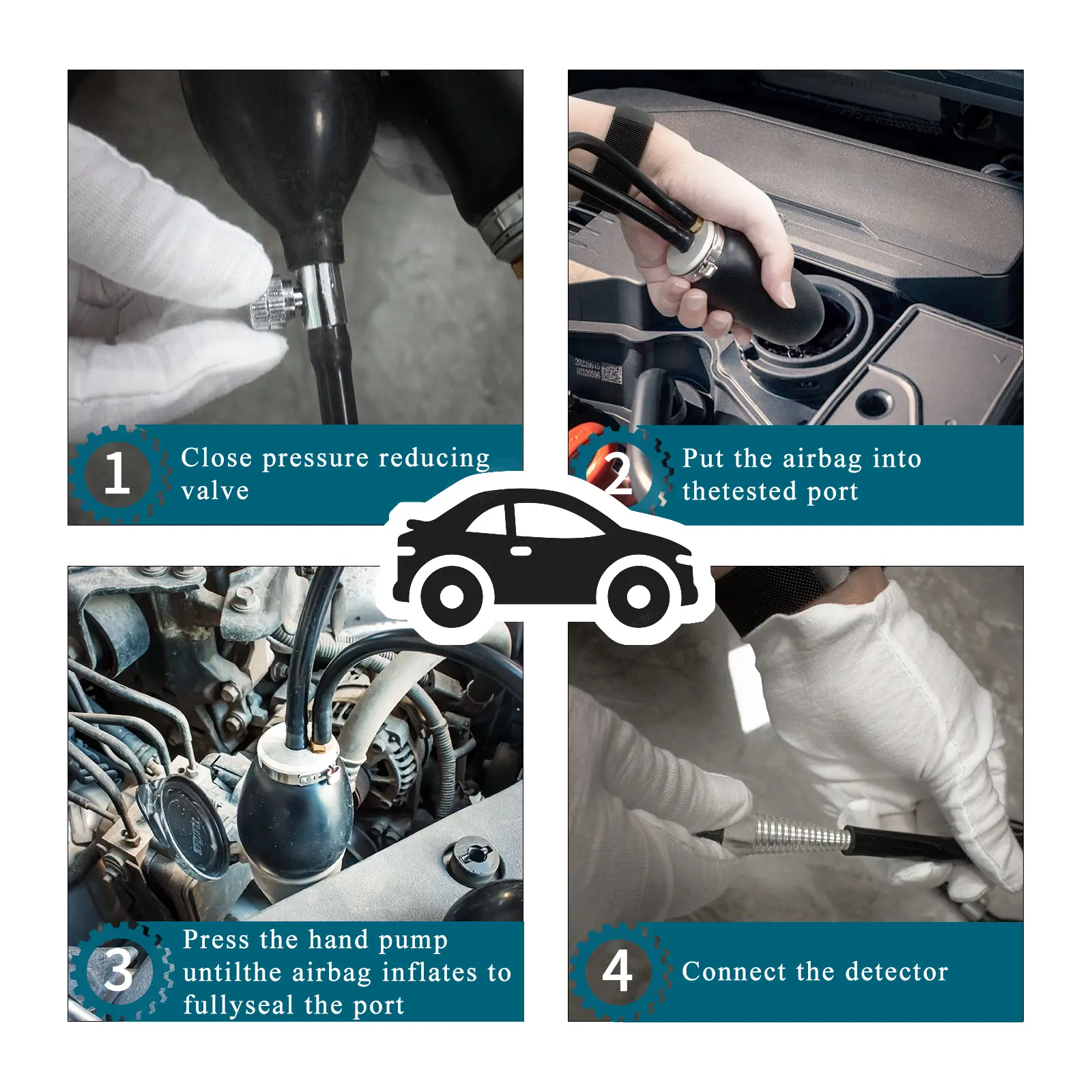 1 Close pressure reducing valve

2 Put the airbag into thetested port

3 Press the hand pump untilthe airbag inflates to fullyseal the port

4 Connect the detector