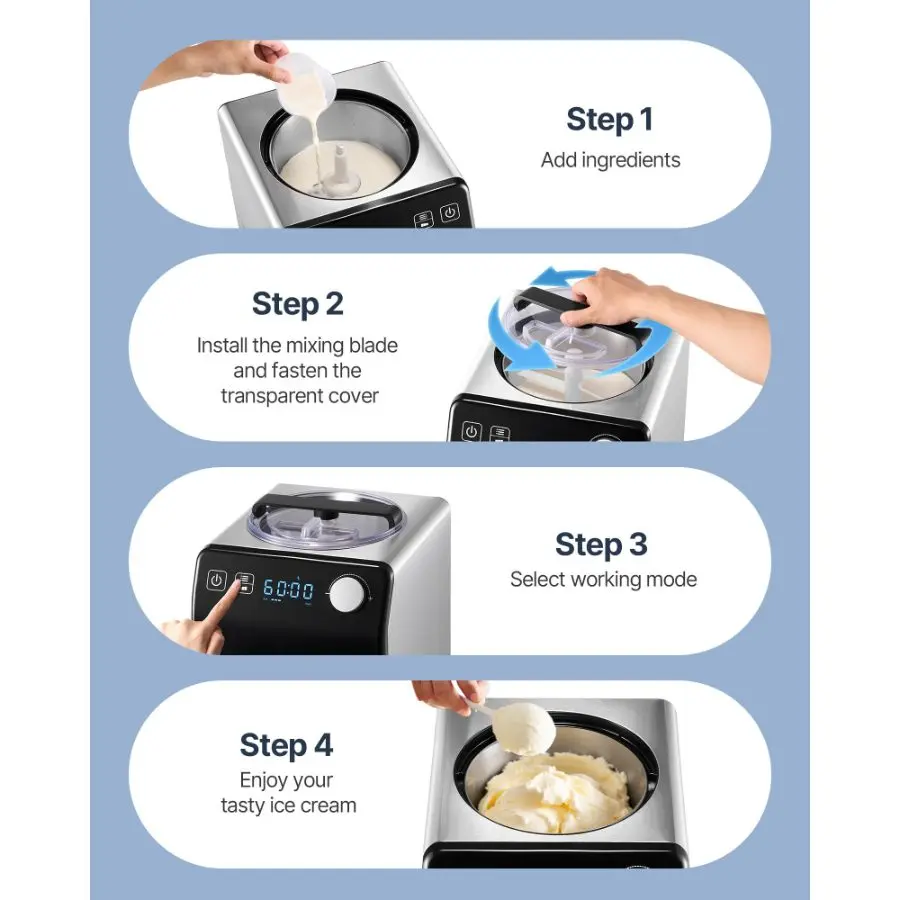 Step 1
Add ingredients

Step 2
Install the mixing blade and fasten the transparent cover

60:00

Step 3
Select working mode

Step 4
Enjoy your tasty ice cream