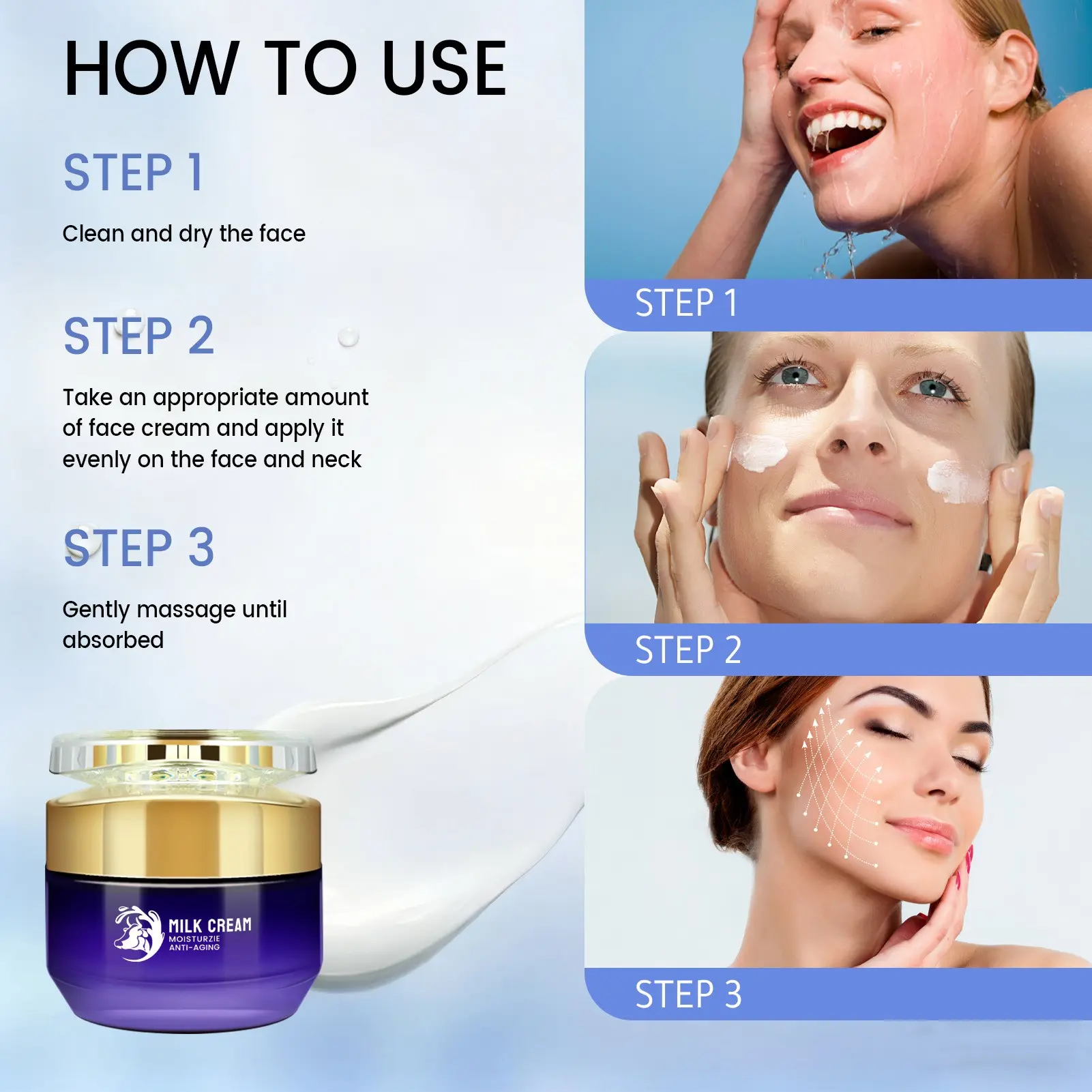 HOW TO USE

STEP 1

Clean and dry the face

STEP 2

Take an appropriate amount of face cream and apply it evenly on the face and neck

STEP 3

Gently massage until absorbed

MILK CREAM
MOISTURZIE
ANTI-AGING

STEP 1

STEP 2

STEP 3