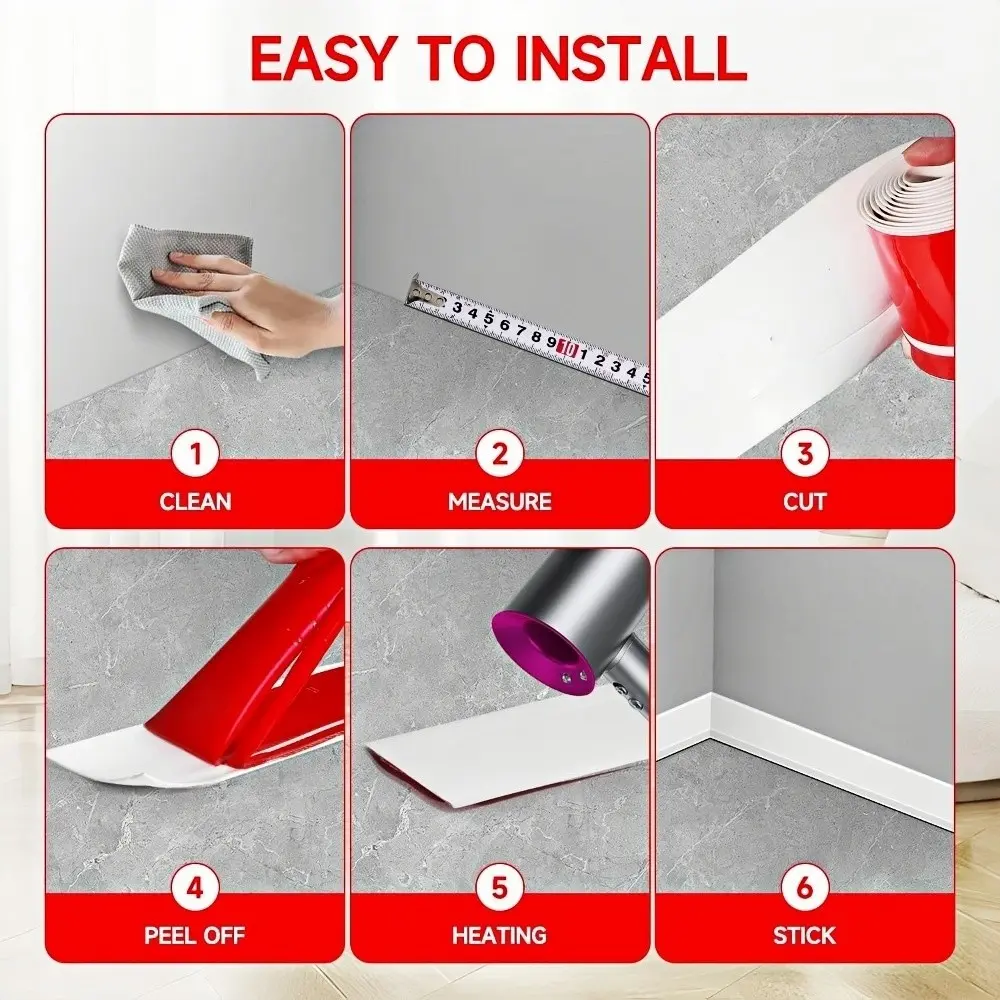 EASY TO INSTALL

3 4 5 6 7 8 9 10 1 2 3 4 5

1
CLEAN

2
MEASURE

3
CUT

4
PEEL OFF

5
HEATING

6
STICK