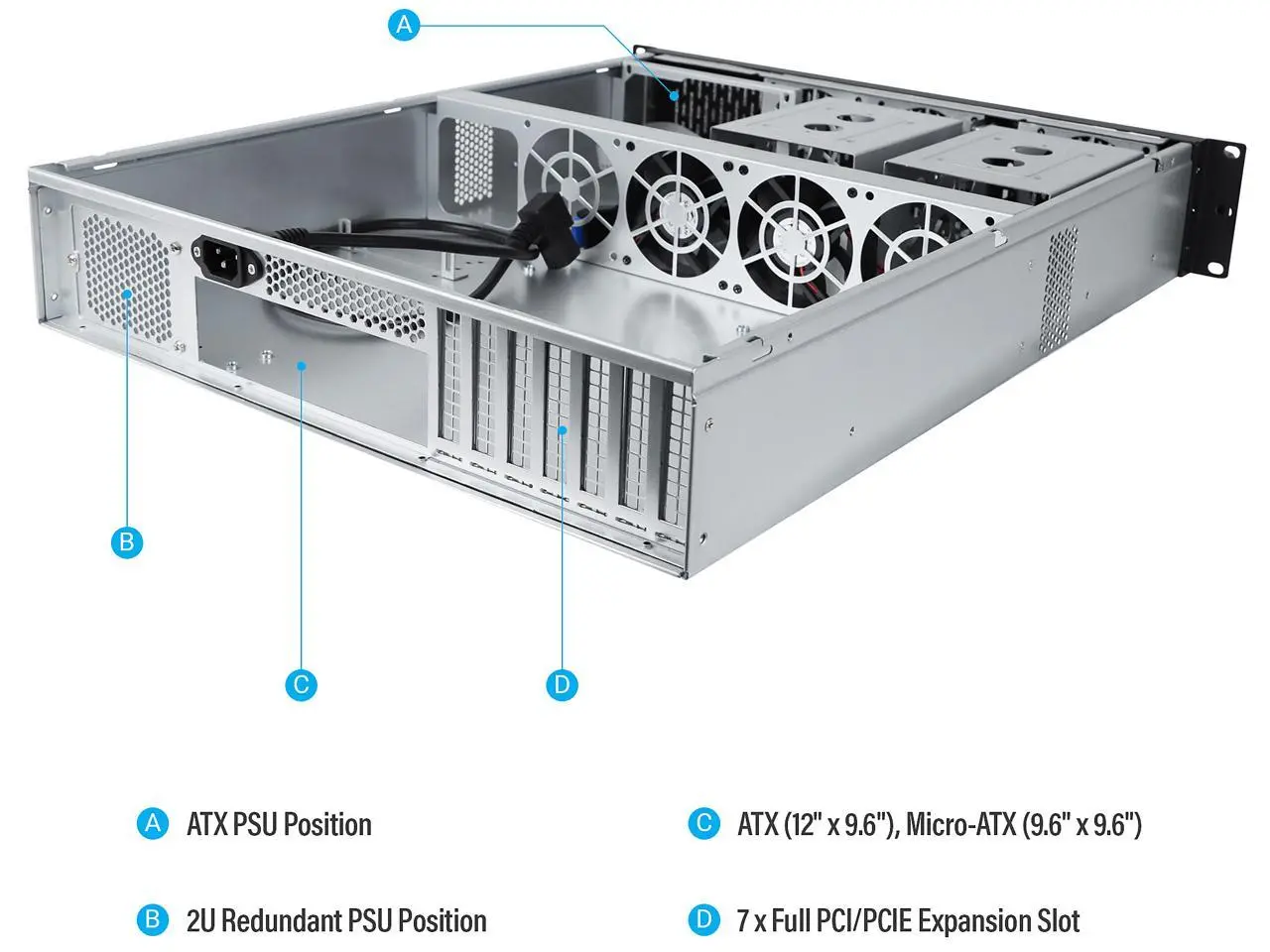 A

B

C

D

A ATX PSU Position

B 2U Redundant PSU Position

C ATX (12" x 9.6"), Micro-ATX (9.6" x 9.6")

D 7 x Full PCI/PCIE Expansion Slot