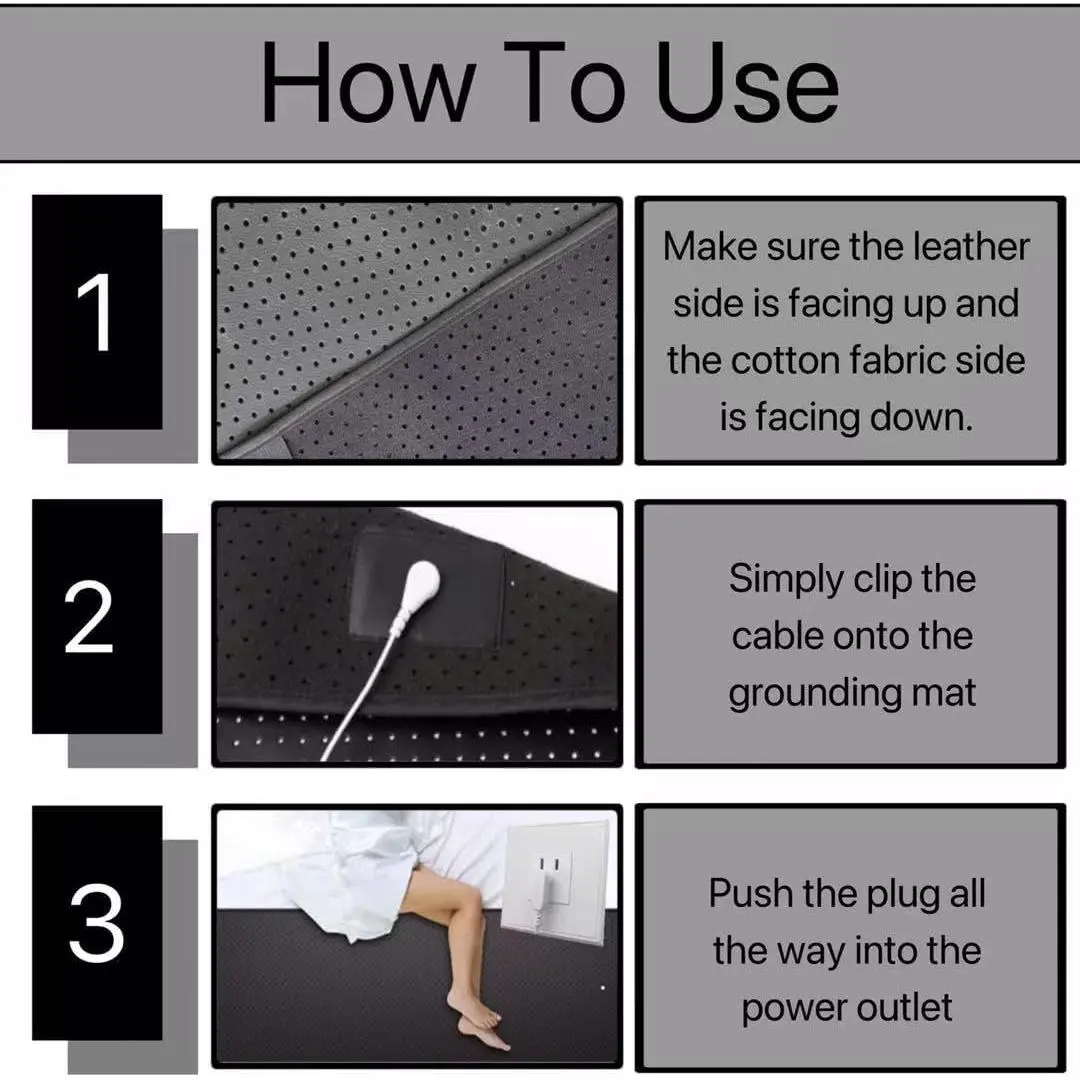 How To Use

1

Make sure the leather side is facing up and the cotton fabric side is facing down.

2

Simply clip the cable onto the grounding mat

3

Push the plug all the way into the power outlet