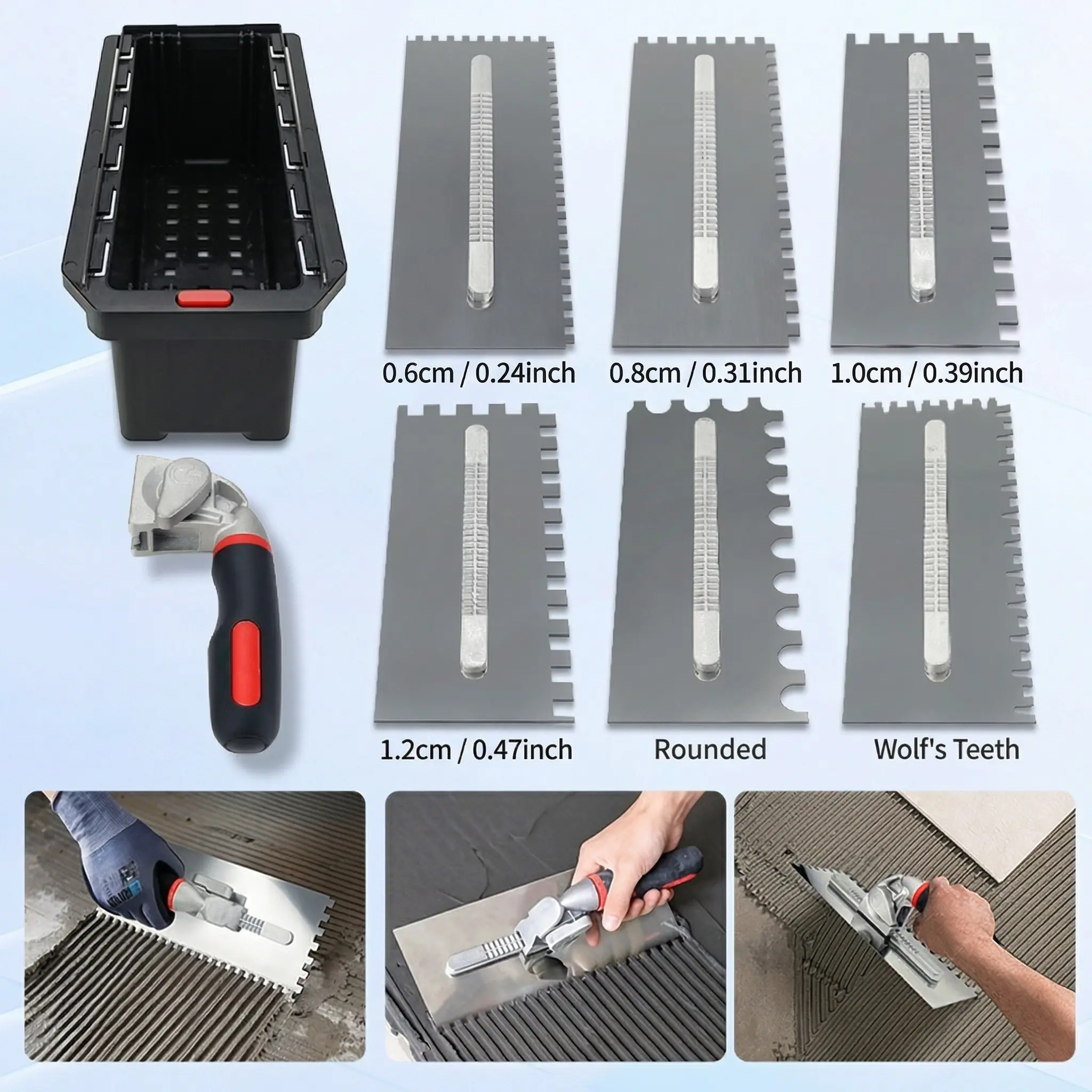 0.6cm / 0.24inch

0.8cm / 0.31inch

1.0cm / 0.39inch

1.2cm / 0.47inch

Rounded

Wolf's Teeth