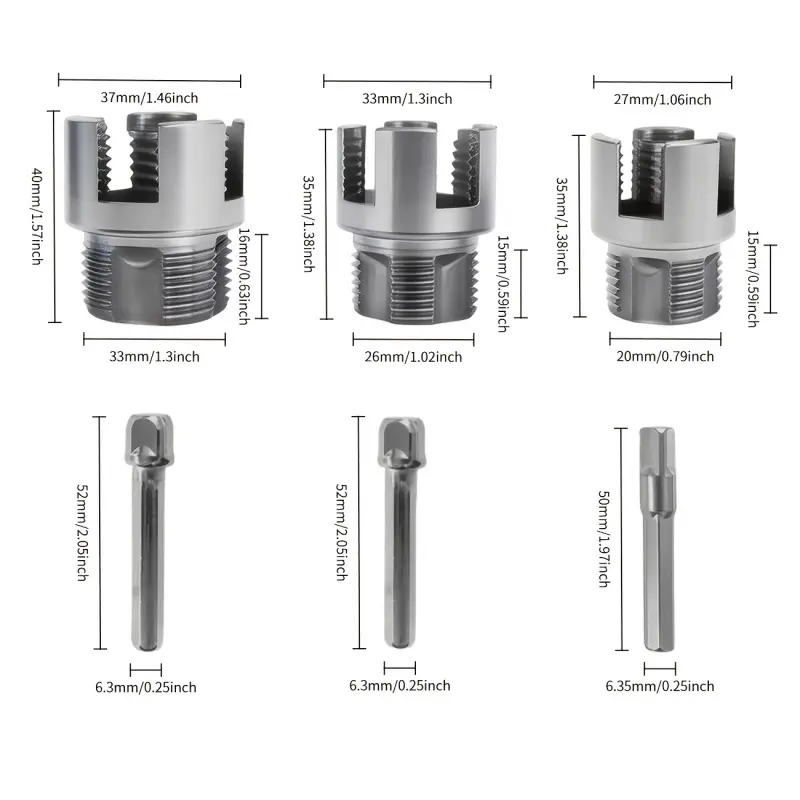 37mm/1.46inch

40mm/1.57inch

16mm/0.63inch

33mm/1.3inch

33mm/1.3inch

35mm/1.38inch

15mm/0.59inch

26mm/1.02inch

27mm/1.06inch

35mm/1.38inch

15mm/0.59inch

20mm/0.79inch

52mm/2.05inch

6.3mm/0.25inch

52mm/2.05inch

6.3mm/0.25inch

50mm/1.97inch

6.35mm/0.25inch