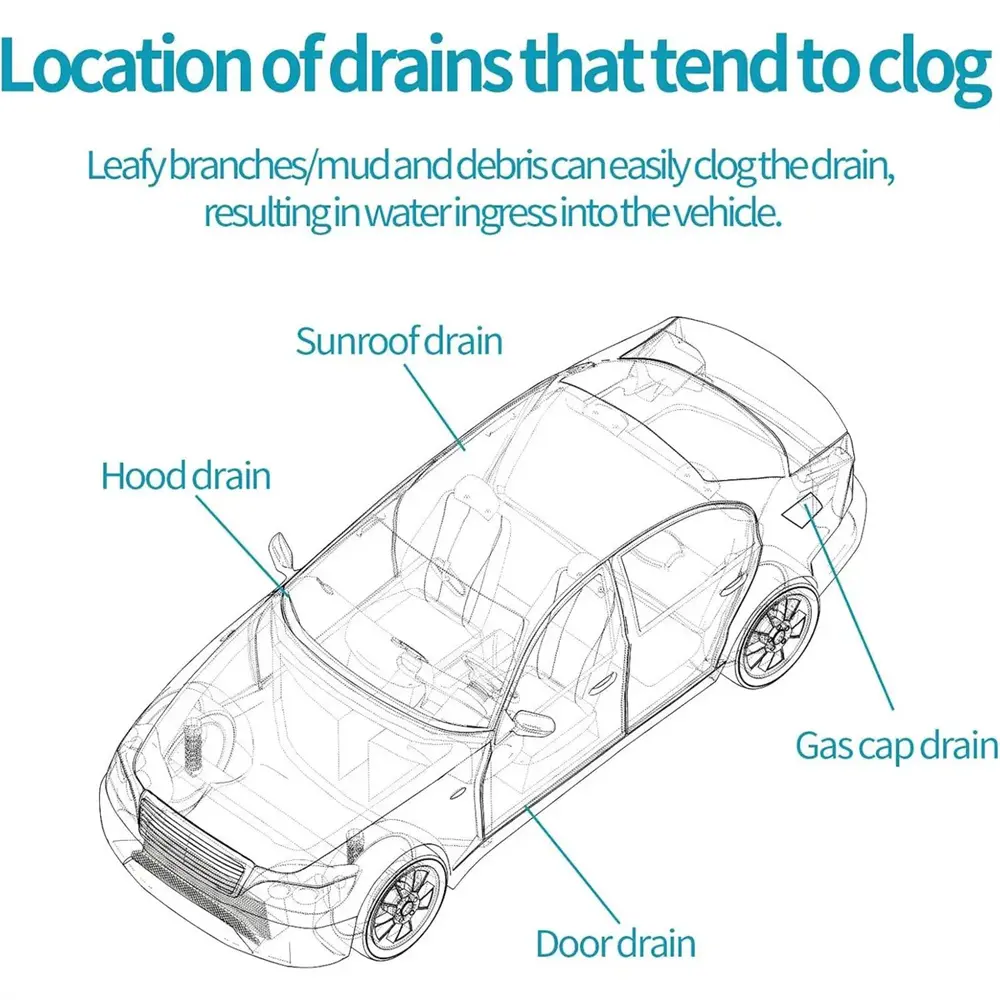 Location of drains that tend to clog

Leafy branches/mud and debris can easily clog the drain, resulting in water ingress into the vehicle.

Sunroof drain

Hood drain

Gas cap drain

Door drain