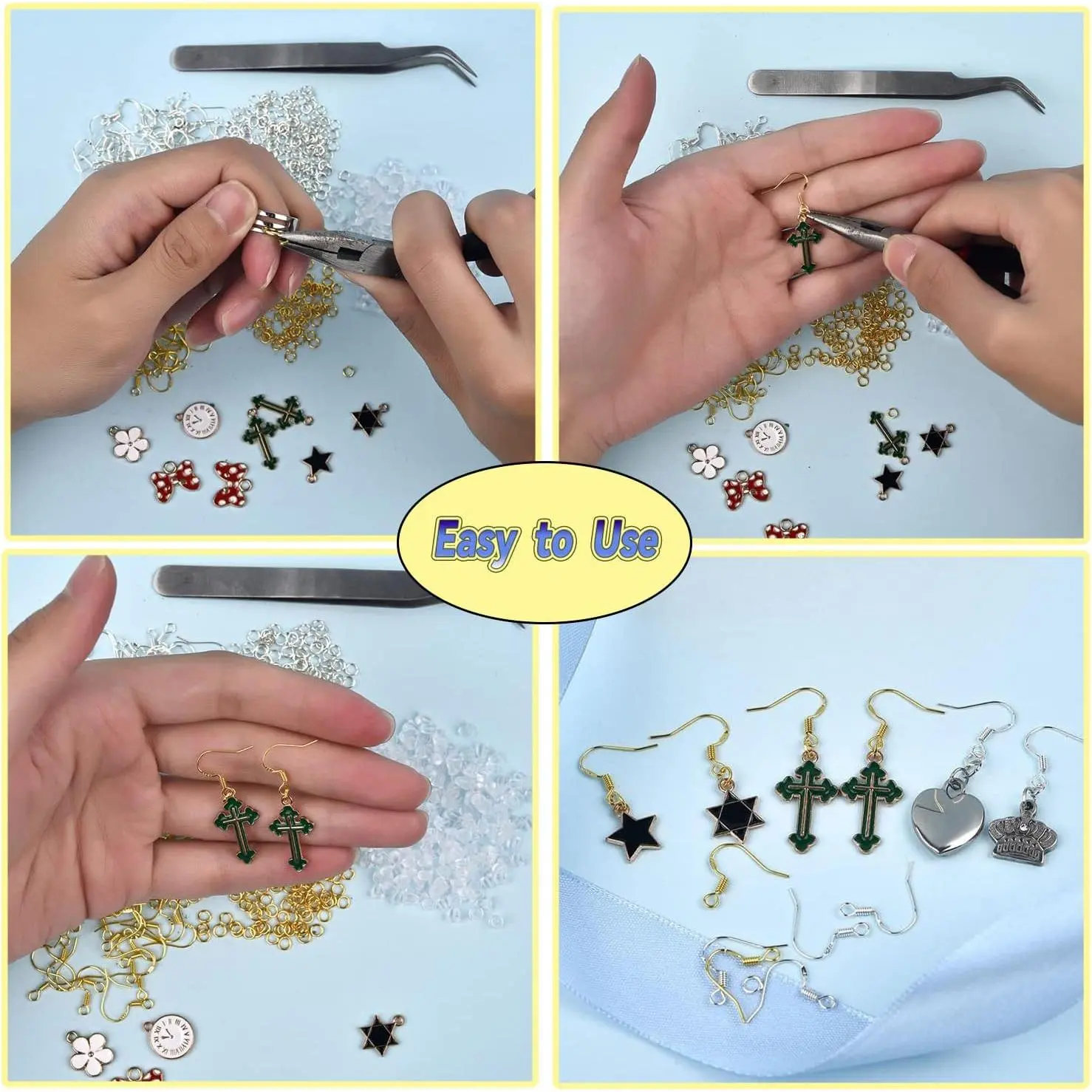 Easy to Use