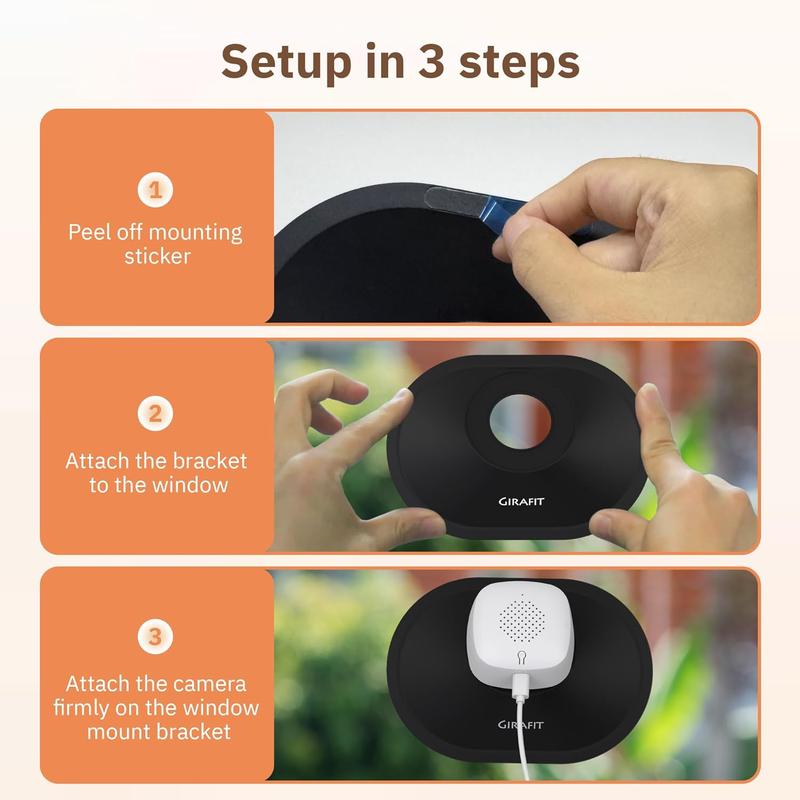 Setup in 3 steps

1
Peel off mounting sticker

2
Attach the bracket to the window

GIRAFIT

3
Attach the camera firmly on the window mount bracket

GIRAFIT