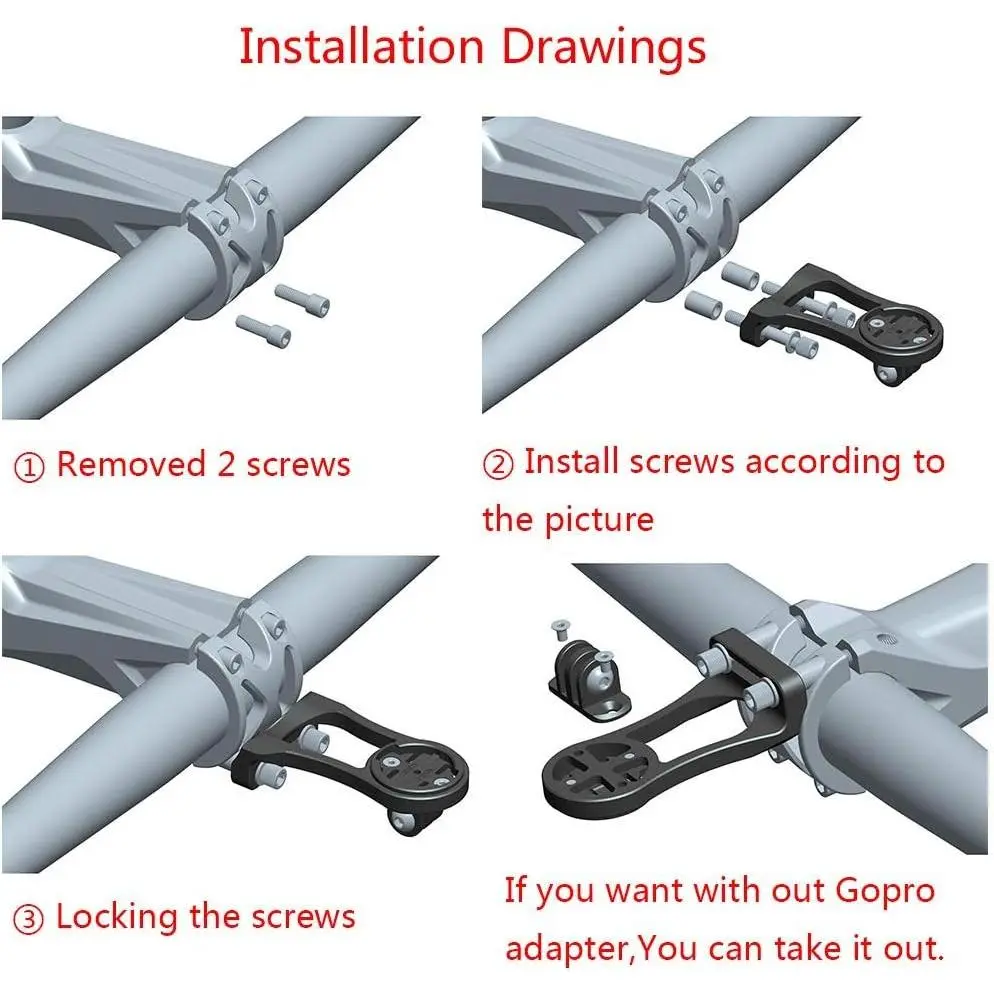 Installation Drawings

① Removed 2 screws

② Install screws according to the picture

③ Locking the screws

If you want with out Gopro adapter,You can take it out.