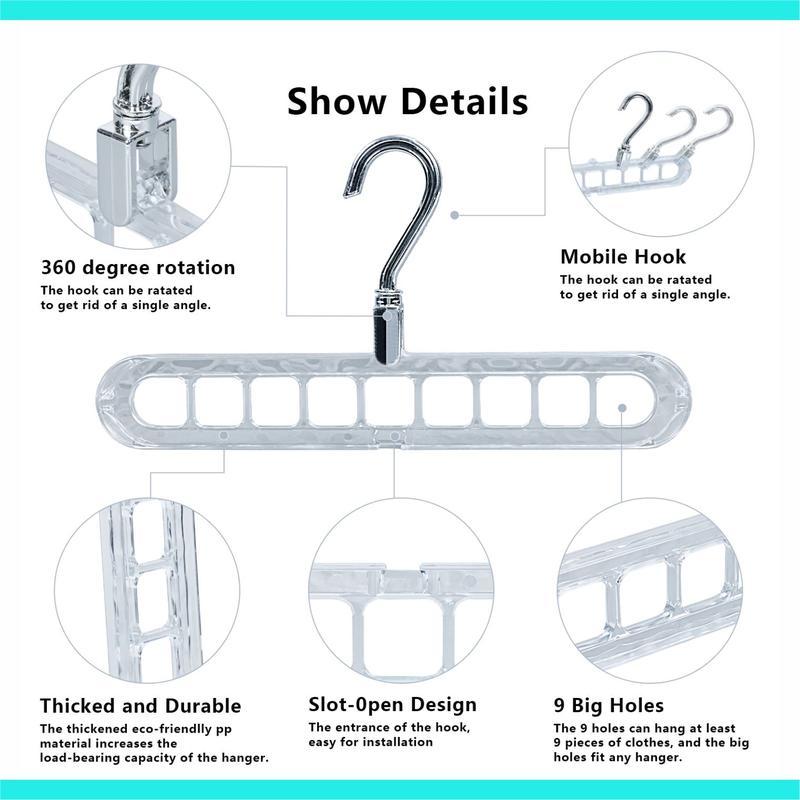 Show Details

360 degree rotation
The hook can be ratated to get rid of a single angle.

Mobile Hook
The hook can be ratated to get rid of a single angle.

Thicked and Durable
The thickened eco-friendlly pp material increases the load-bearing capacity of the hanger.

Slot-0pen Design
The entrance of the hook, easy for installation

9 Big Holes
The 9 holes can hang at least 9 pieces of clothes, and the big holes fit any hanger.