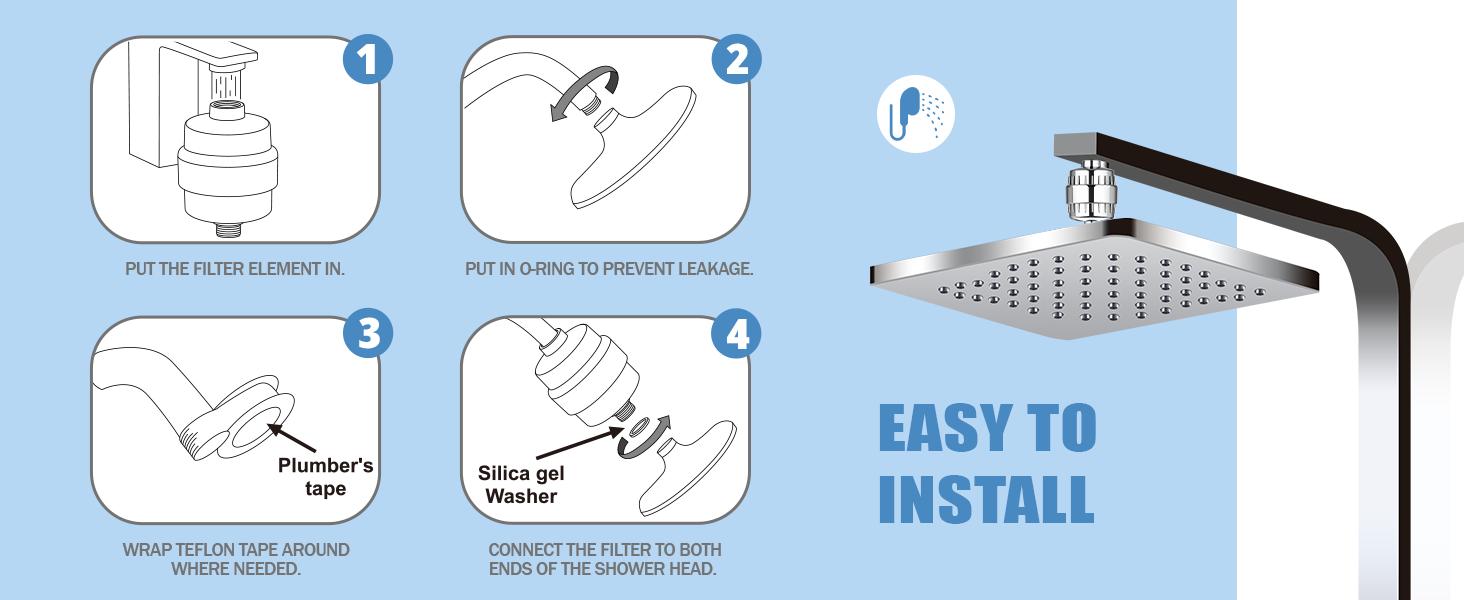 1

PUT THE FILTER ELEMENT IN.

2

PUT IN O-RING TO PREVENT LEAKAGE.

3

Plumber's tape

WRAP TEFLON TAPE AROUND WHERE NEEDED.

4

Silica gel Washer

CONNECT THE FILTER TO BOTH ENDS OF THE SHOWER HEAD.

EASY TO INSTALL