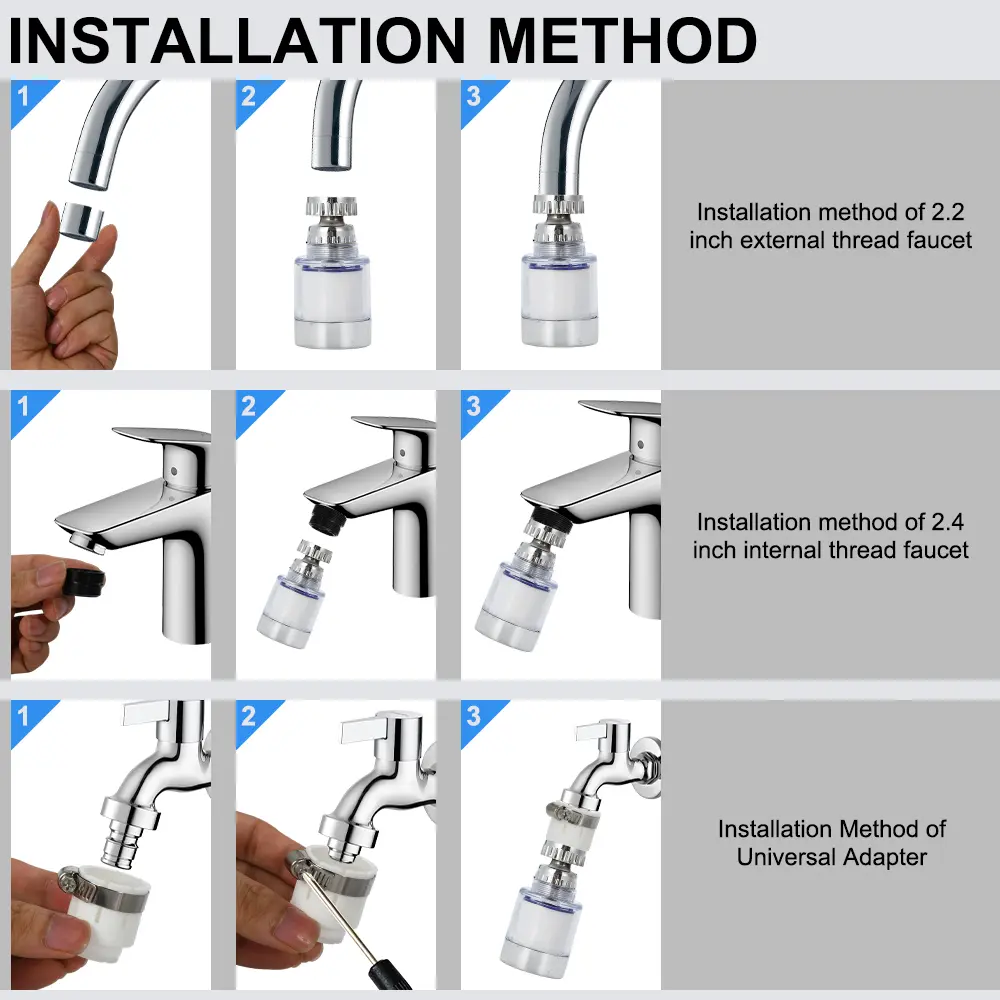 INSTALLATION METHOD

1

2

3

Installation method of 2.2 inch external thread faucet

1

2

3

Installation method of 2.4 inch internal thread faucet

1

2

3

Installation Method of Universal Adapter