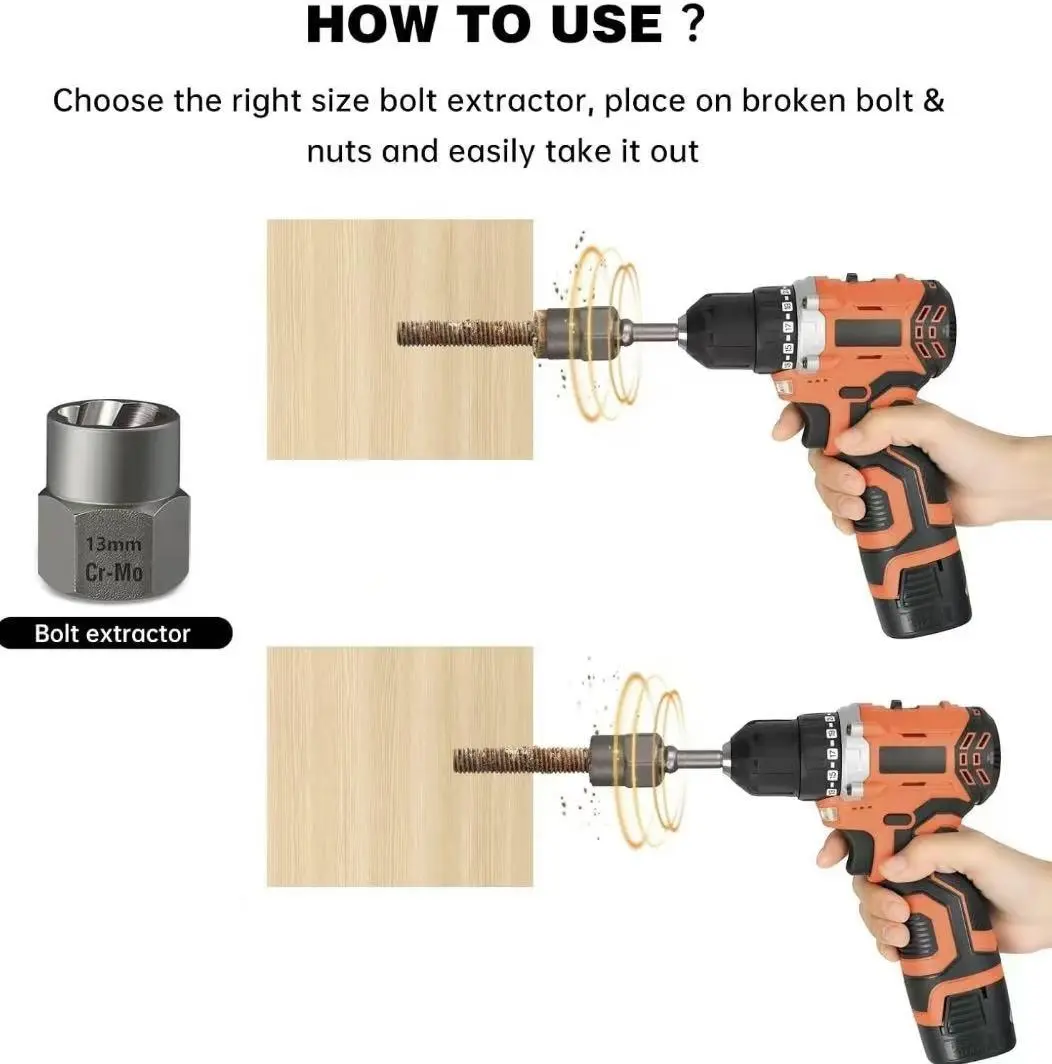 HOW TO USE ?

Choose the right size bolt extractor, place on broken bolt & nuts and easily take it out

13mm
Cr-Mo

Bolt extractor