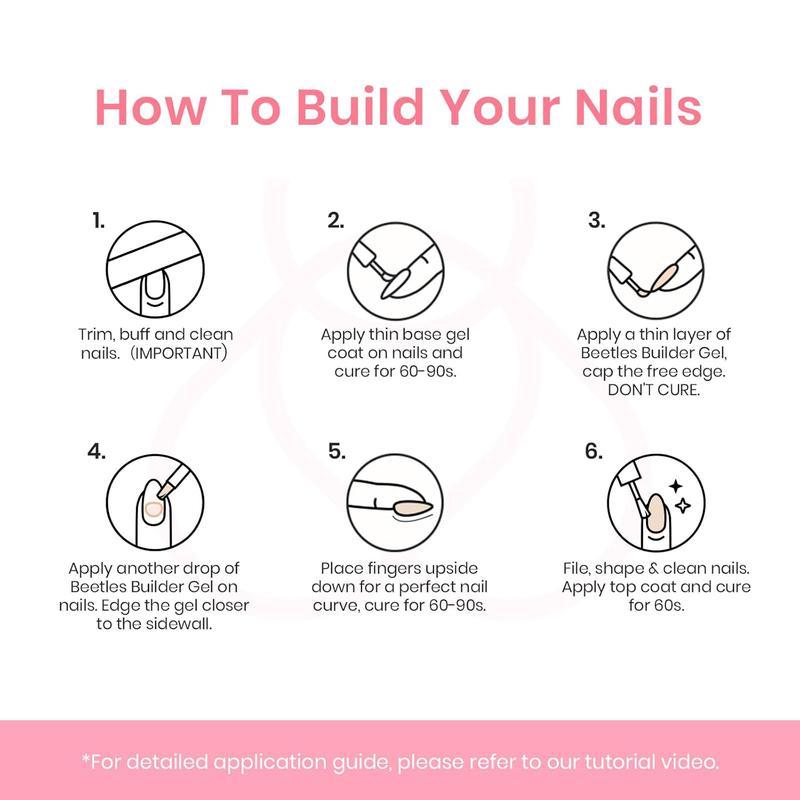 How To Build Your Nails

1.

Trim, buff and clean nails. (IMPORTANT)

2.

Apply thin base gel coat on nails and cure for 60-90s.

3.

Apply a thin layer of Beetles Builder Gel, cap the free edge. DON'T CURE.

4.

Apply another drop of Beetles Builder Gel on nails. Edge the gel closer to the sidewall.

5.

Place fingers upside down for a perfect nail curve, cure for 60-90s.

6.

File, shape & clean nails. Apply top coat and cure for 60s.

*For detailed application guide, please refer to our tutorial video.