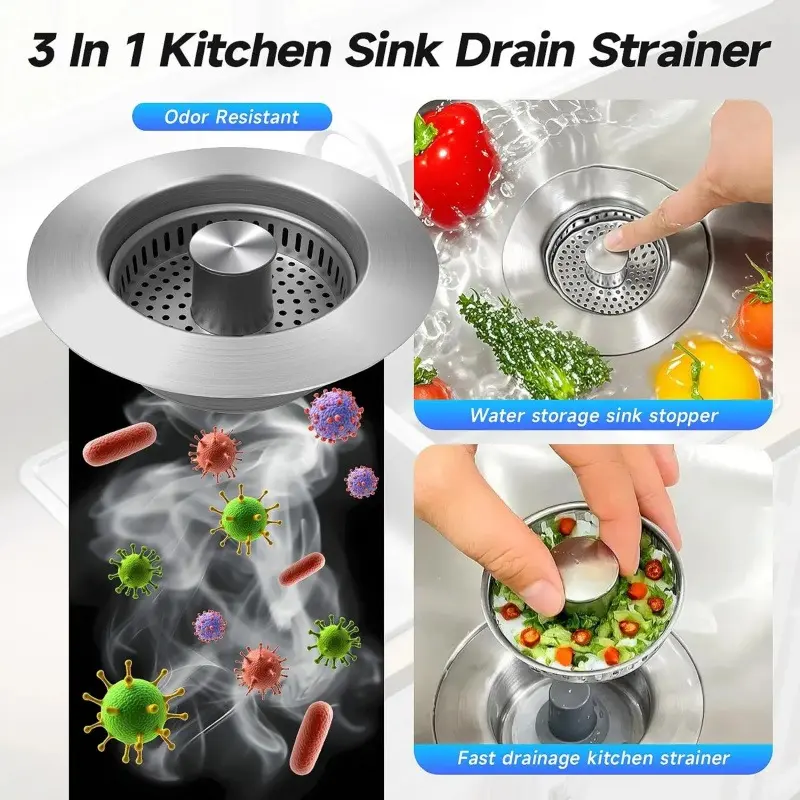 3 In 1 Kitchen Sink Drain Strainer

Odor Resistant

Water storage sink stopper

Fast drainage kitchen strainer