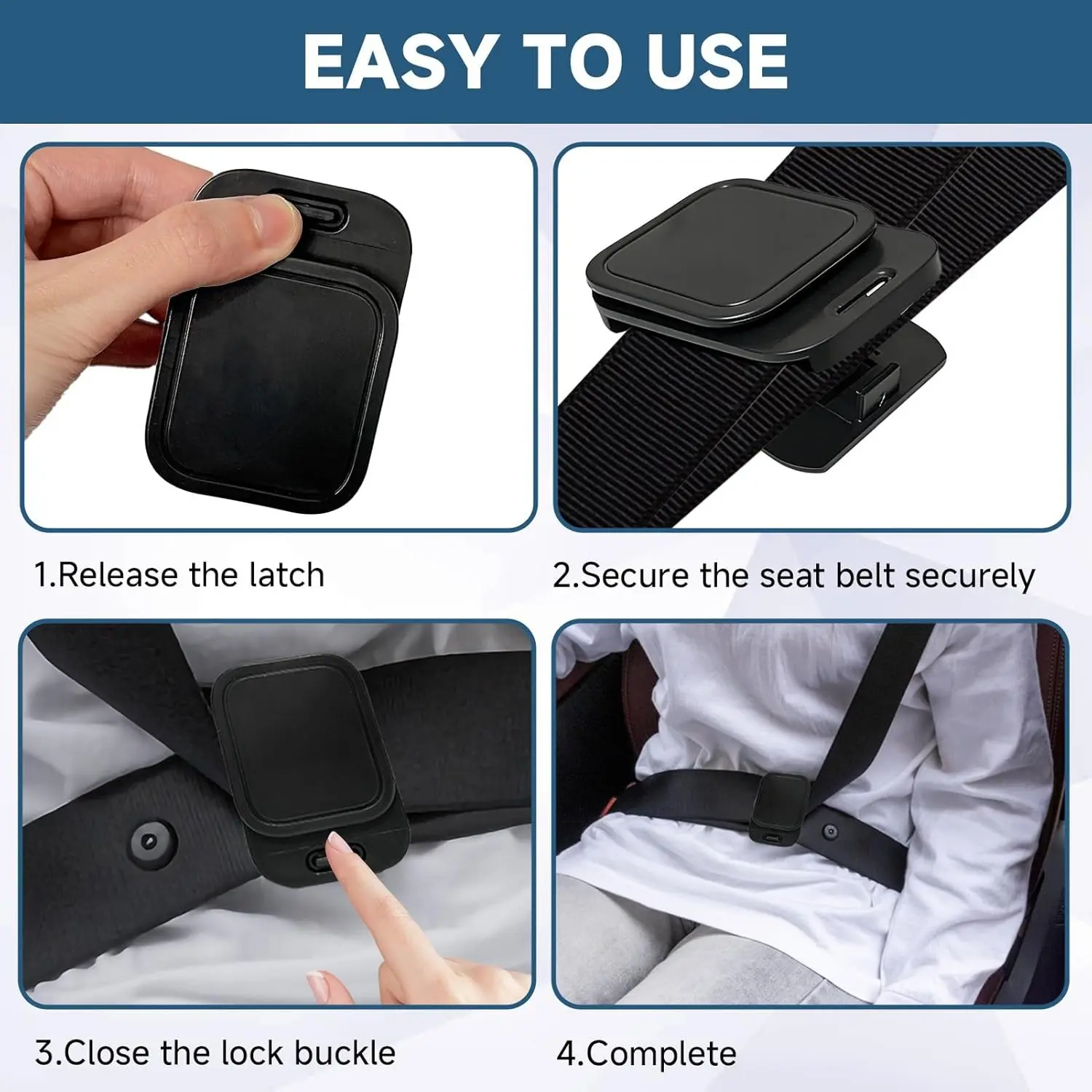 EASY TO USE

1.Release the latch

2.Secure the seat belt securely

3.Close the lock buckle

4.Complete