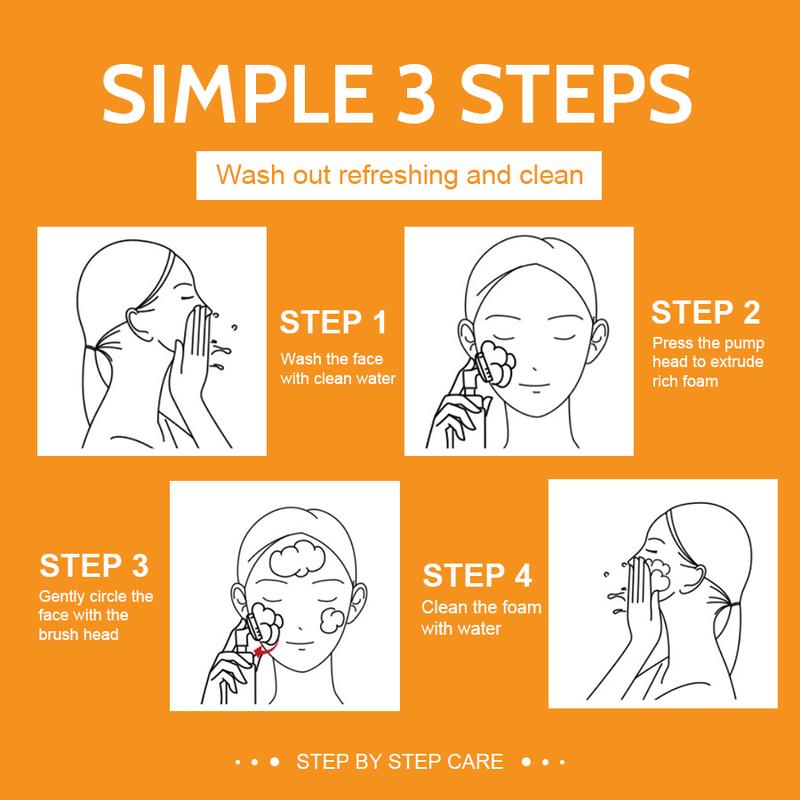 SIMPLE 3 STEPS

Wash out refreshing and clean

STEP 1
Wash the face with clean water

STEP 2
Press the pump head to extrude rich foam

STEP 3
Gently circle the face with the brush head

STEP 4
Clean the foam with water

• • • STEP BY STEP CARE • • •