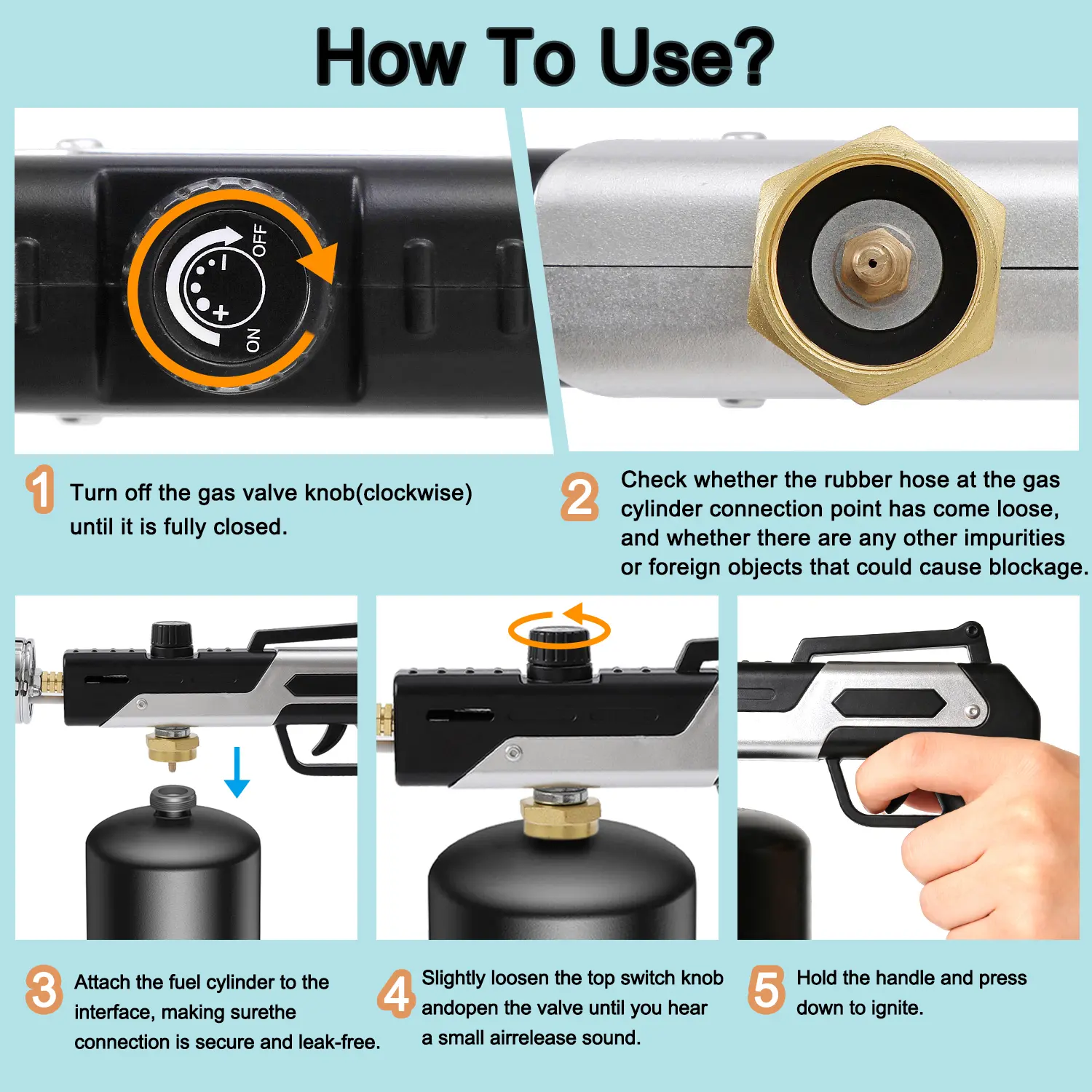 How To Use?

OFF
−
+
ON

1 Turn off the gas valve knob(clockwise) until it is fully closed.

2 Check whether the rubber hose at the gas cylinder connection point has come loose, and whether there are any other impurities or foreign objects that could cause blockage.

3 Attach the fuel cylinder to the interface, making surethe connection is secure and leak-free.

4 Slightly loosen the top switch knob andopen the valve until you hear a small airrelease sound.

5 Hold the handle and press down to ignite.