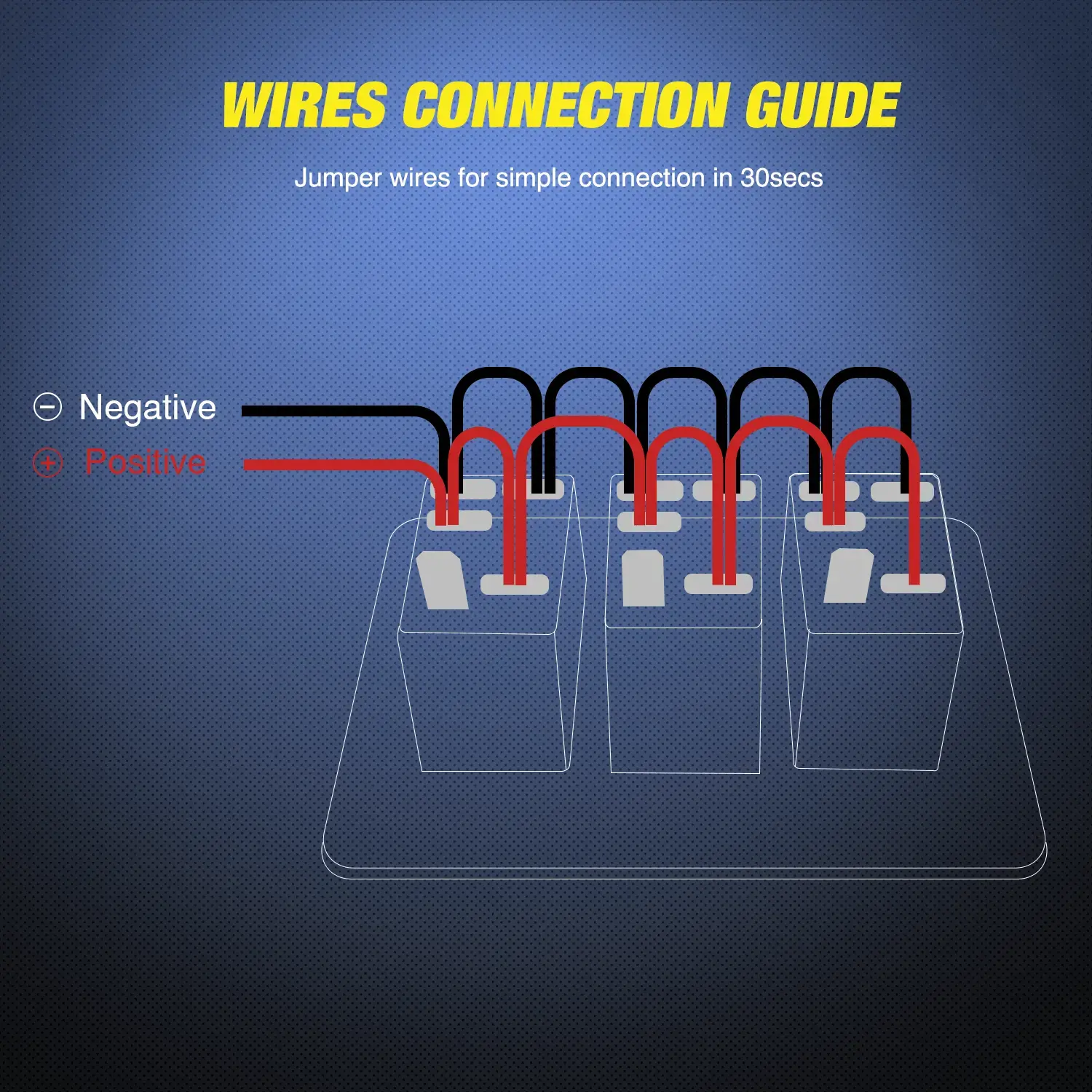 WIRES CONNECTION GUIDE

Jumper wires for simple connection in 30secs

⊖ Negative
⊕ Positive