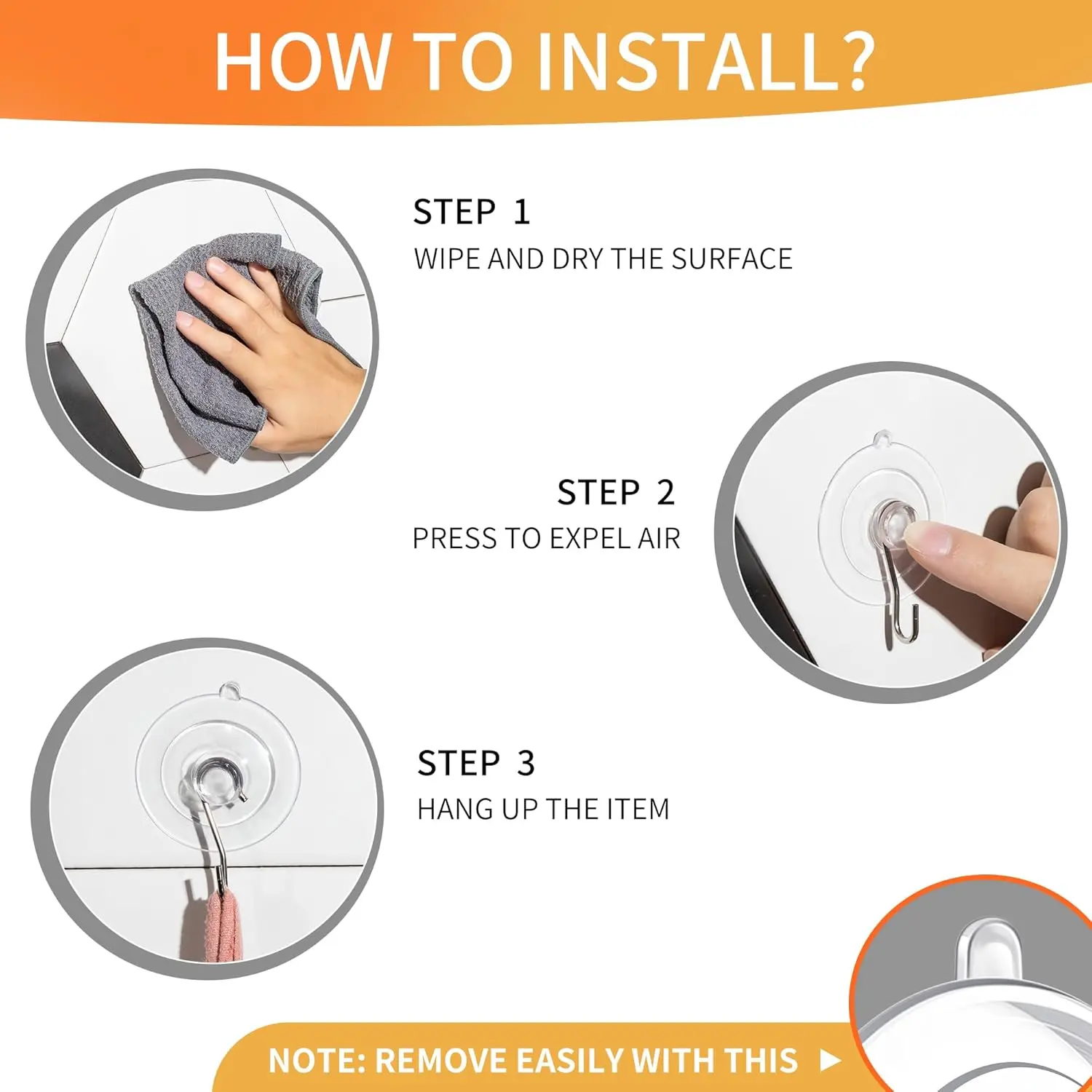 HOW TO INSTALL?

STEP 1
WIPE AND DRY THE SURFACE

STEP 2
PRESS TO EXPEL AIR

STEP 3
HANG UP THE ITEM

NOTE: REMOVE EASILY WITH THIS ▶