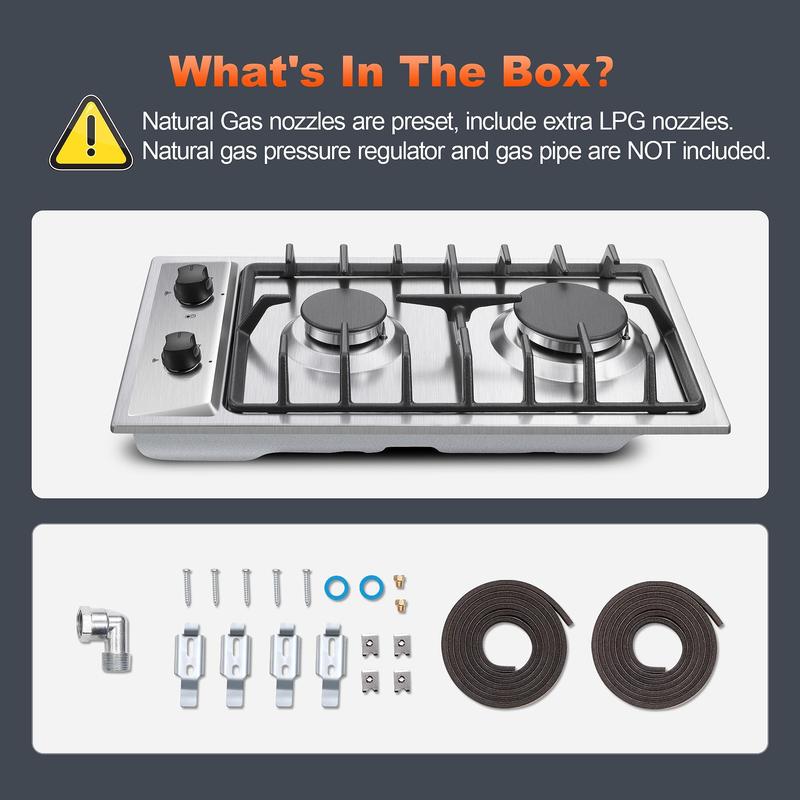 What's In The Box?

Natural Gas nozzles are preset, include extra LPG nozzles. Natural gas pressure regulator and gas pipe are NOT included.