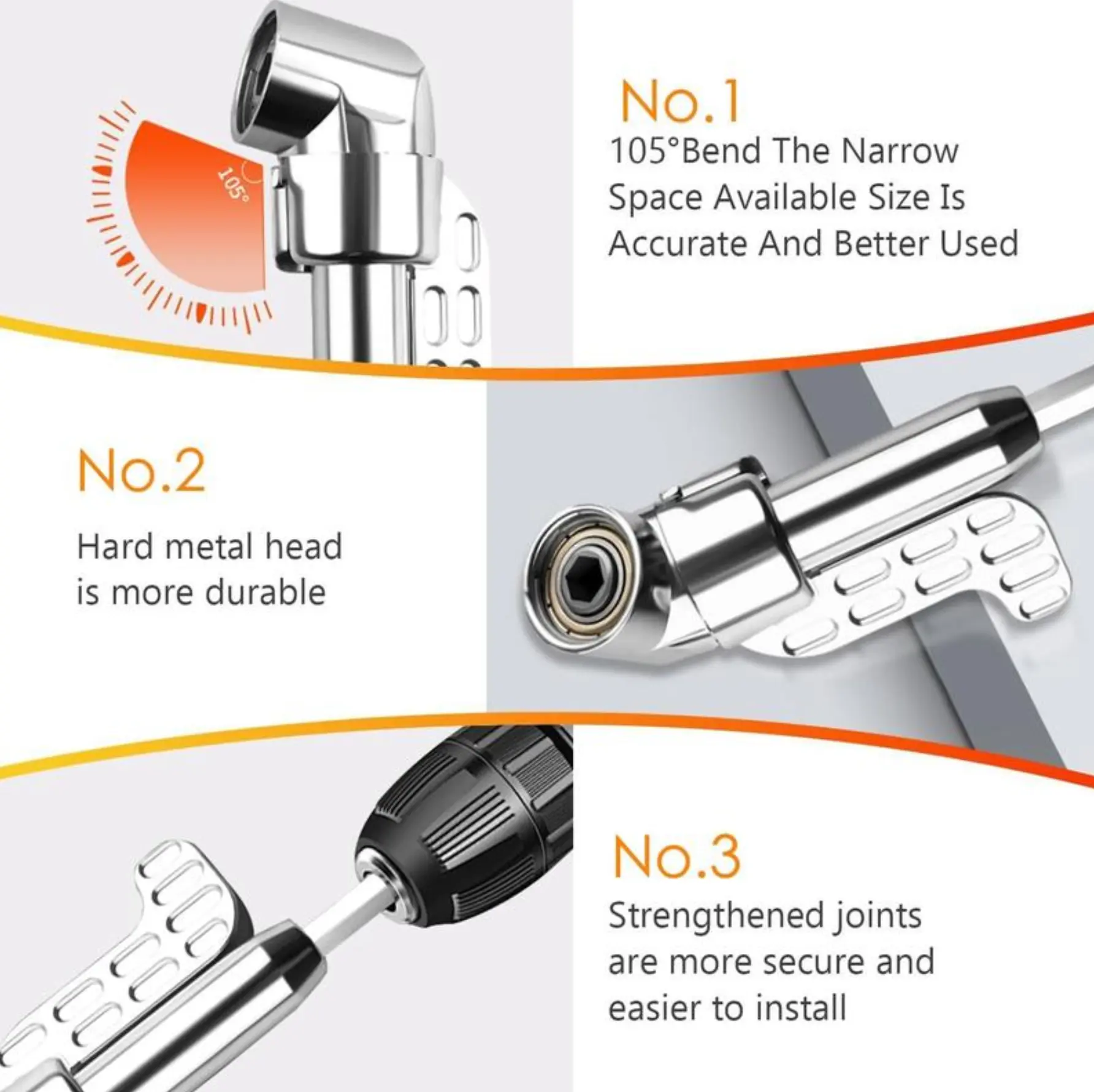 105°

No.1
105°Bend The Narrow Space Available Size Is Accurate And Better Used

No.2
Hard metal head is more durable

No.3
Strengthened joints are more secure and easier to install