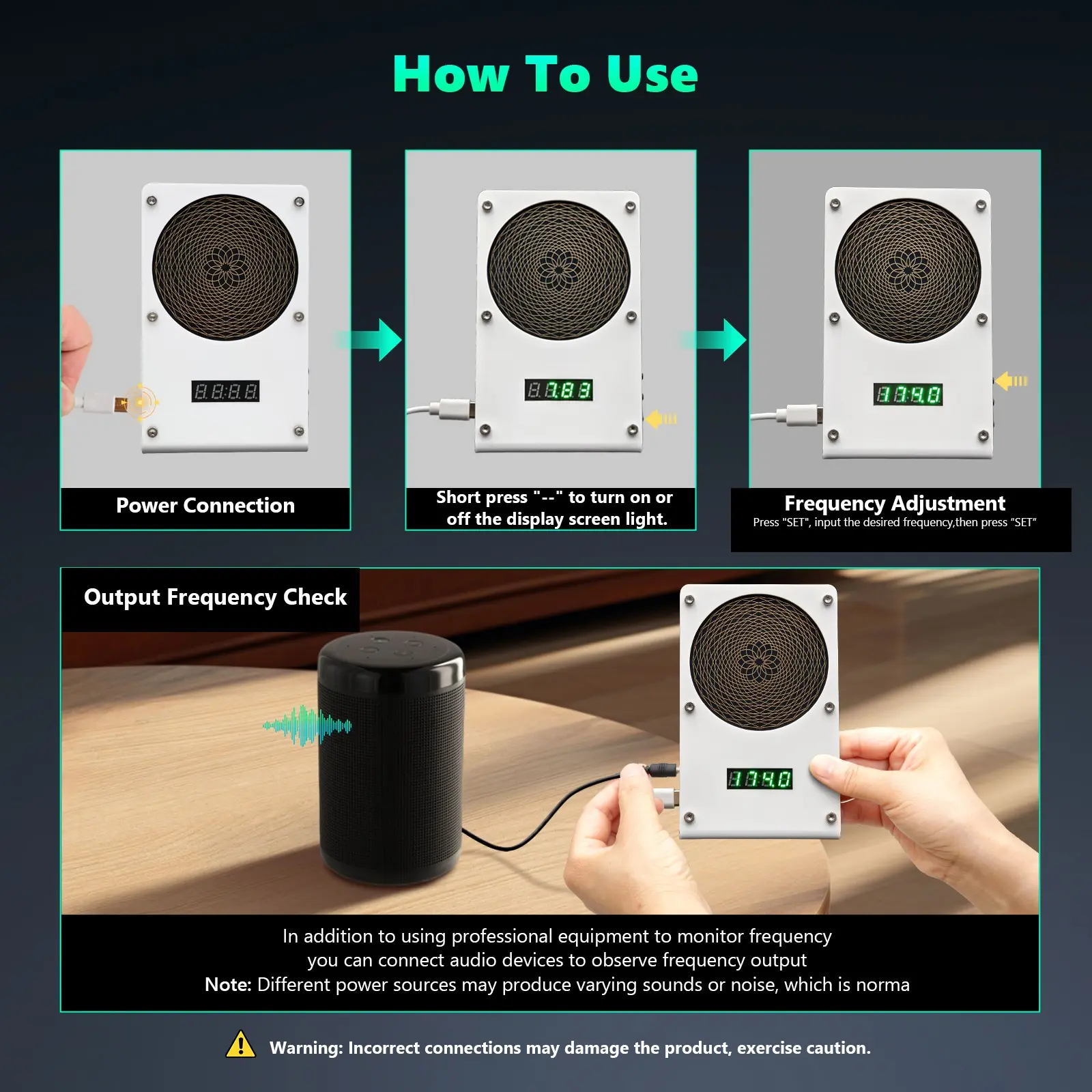 How To Use

8.8:8.8

7.83

174.0

Power Connection

Short press "--" to turn on or off the display screen light.

Frequency Adjustment
Press "SET", input the desired frequency,then press "SET"

Output Frequency Check

174.0

In addition to using professional equipment to monitor frequency you can connect audio devices to observe frequency output
Note: Different power sources may produce varying sounds or noise, which is norma

Warning: Incorrect connections may damage the product, exercise caution.