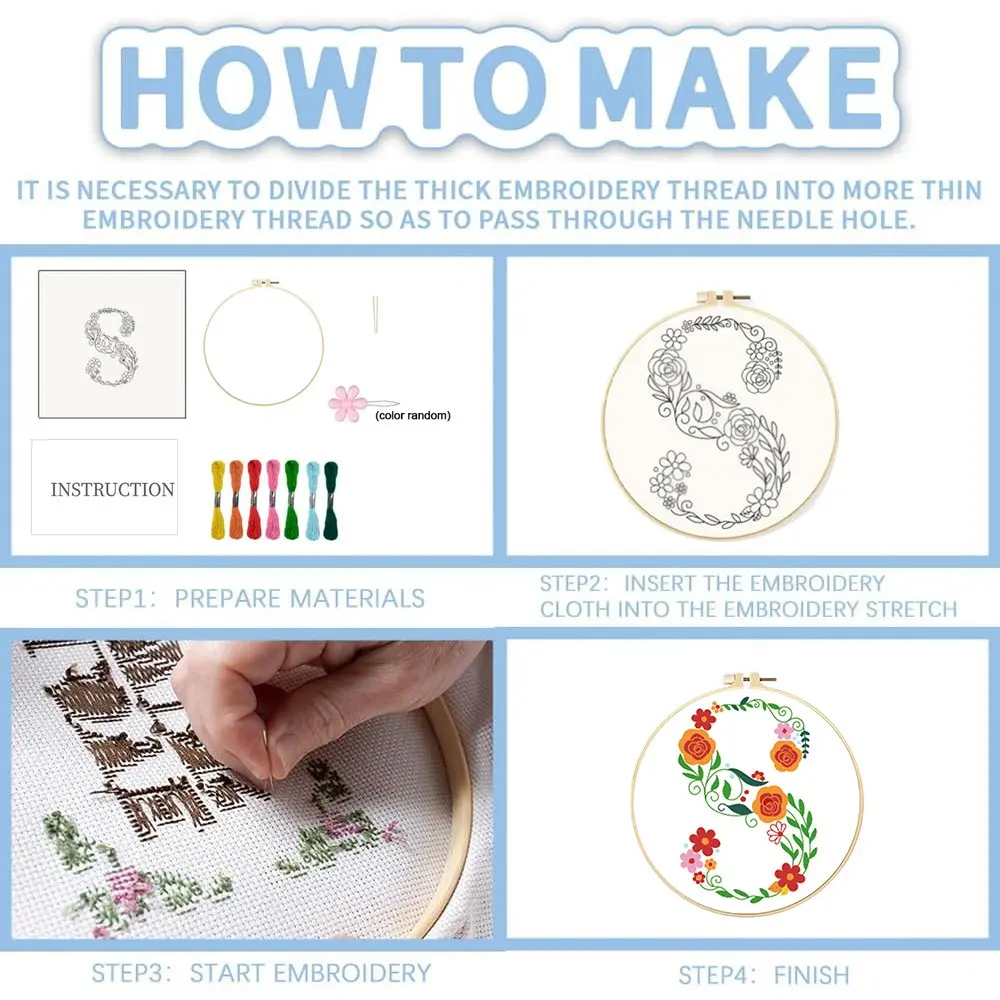 HOW TO MAKE

IT IS NECESSARY TO DIVIDE THE THICK EMBROIDERY THREAD INTO MORE THIN EMBROIDERY THREAD SO AS TO PASS THROUGH THE NEEDLE HOLE.

(color random)

INSTRUCTION

STEP1: PREPARE MATERIALS

STEP2: INSERT THE EMBROIDERY CLOTH INTO THE EMBROIDERY STRETCH

STEP3: START EMBROIDERY

STEP4: FINISH