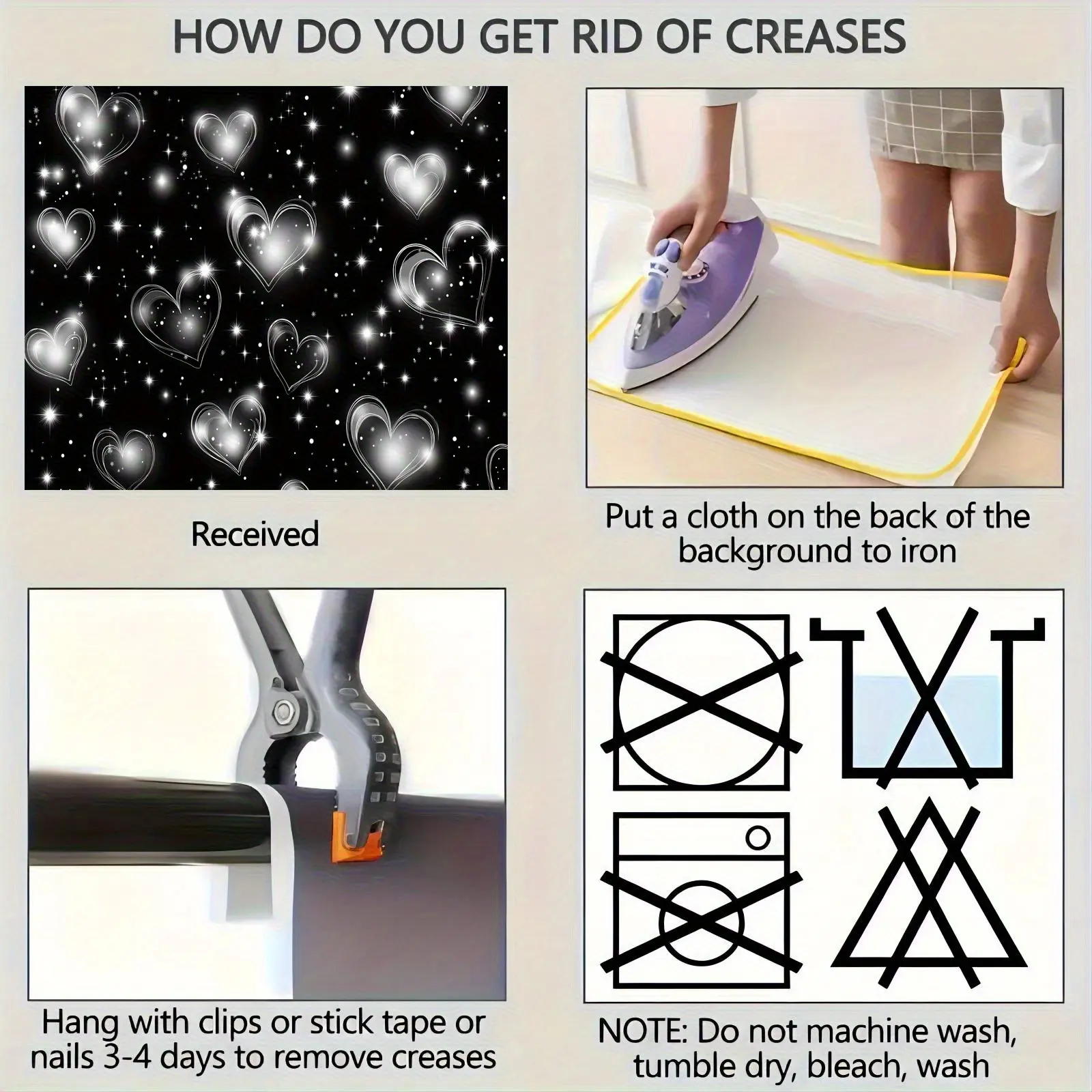 HOW DO YOU GET RID OF CREASES

Received

Put a cloth on the back of the background to iron

Hang with clips or stick tape or nails 3-4 days to remove creases

NOTE: Do not machine wash, tumble dry, bleach, wash