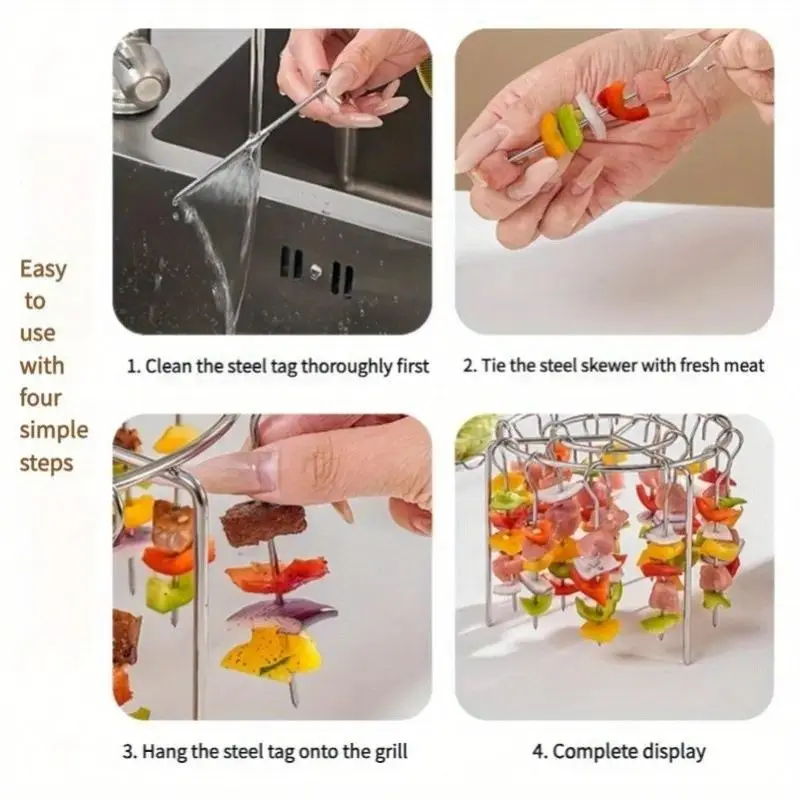 Easy to use with four simple steps

1. Clean the steel tag thoroughly first

2. Tie the steel skewer with fresh meat

3. Hang the steel tag onto the grill

4. Complete display