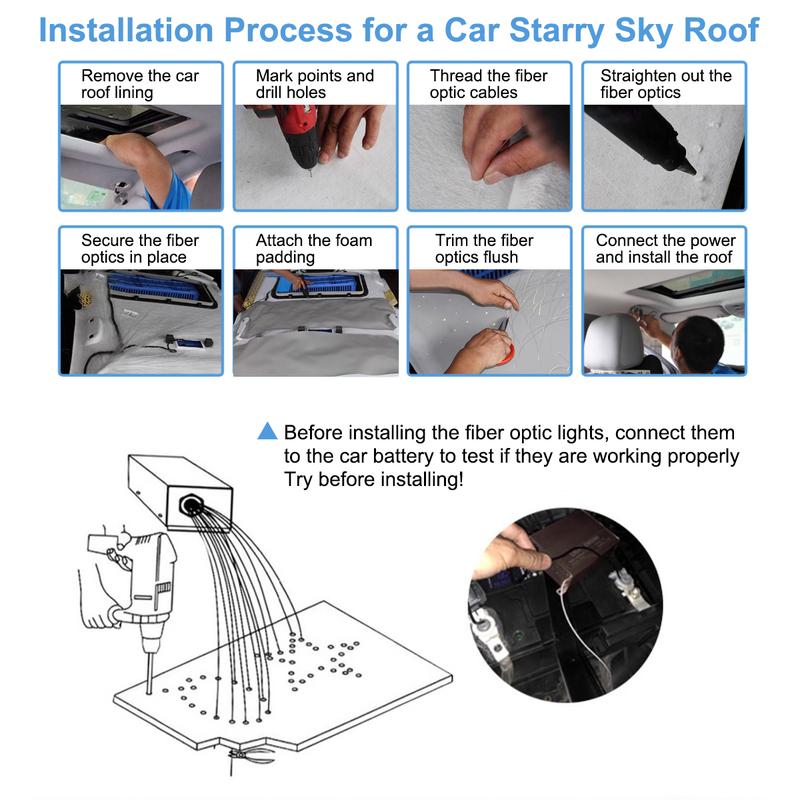 Installation Process for a Car Starry Sky Roof

Remove the car roof lining

Mark points and drill holes

Thread the fiber optic cables

Straighten out the fiber optics

Secure the fiber optics in place

Attach the foam padding

Trim the fiber optics flush

Connect the power and install the roof

Before installing the fiber optic lights, connect them to the car battery to test if they are working properly Try before installing!