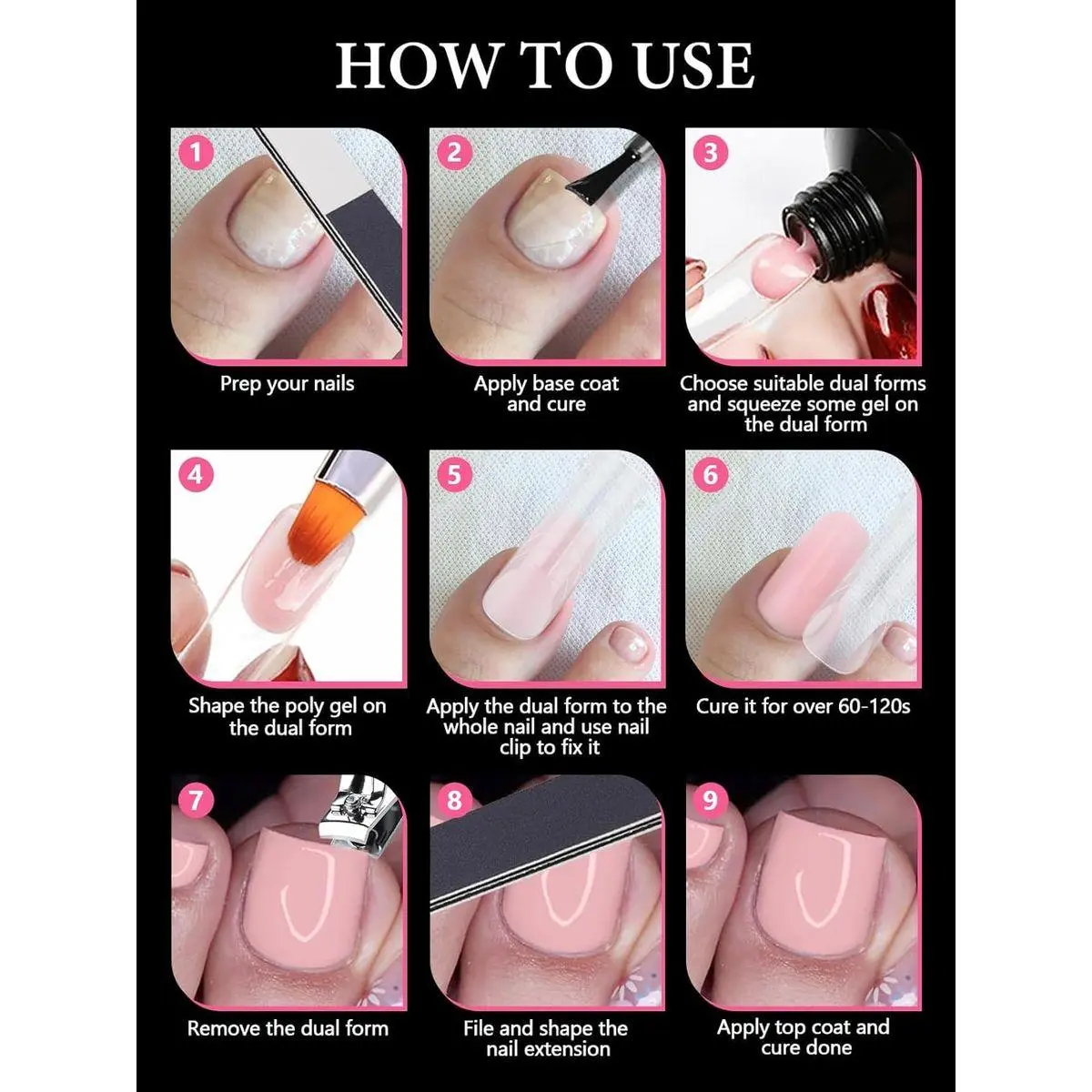 HOW TO USE

1
Prep your nails

2
Apply base coat and cure

3
Choose suitable dual forms and squeeze some gel on the dual form

4
Shape the poly gel on the dual form

5
Apply the dual form to the whole nail and use nail clip to fix it

6
Cure it for over 60-120s

7
Remove the dual form

8
File and shape the nail extension

9
Apply top coat and cure done