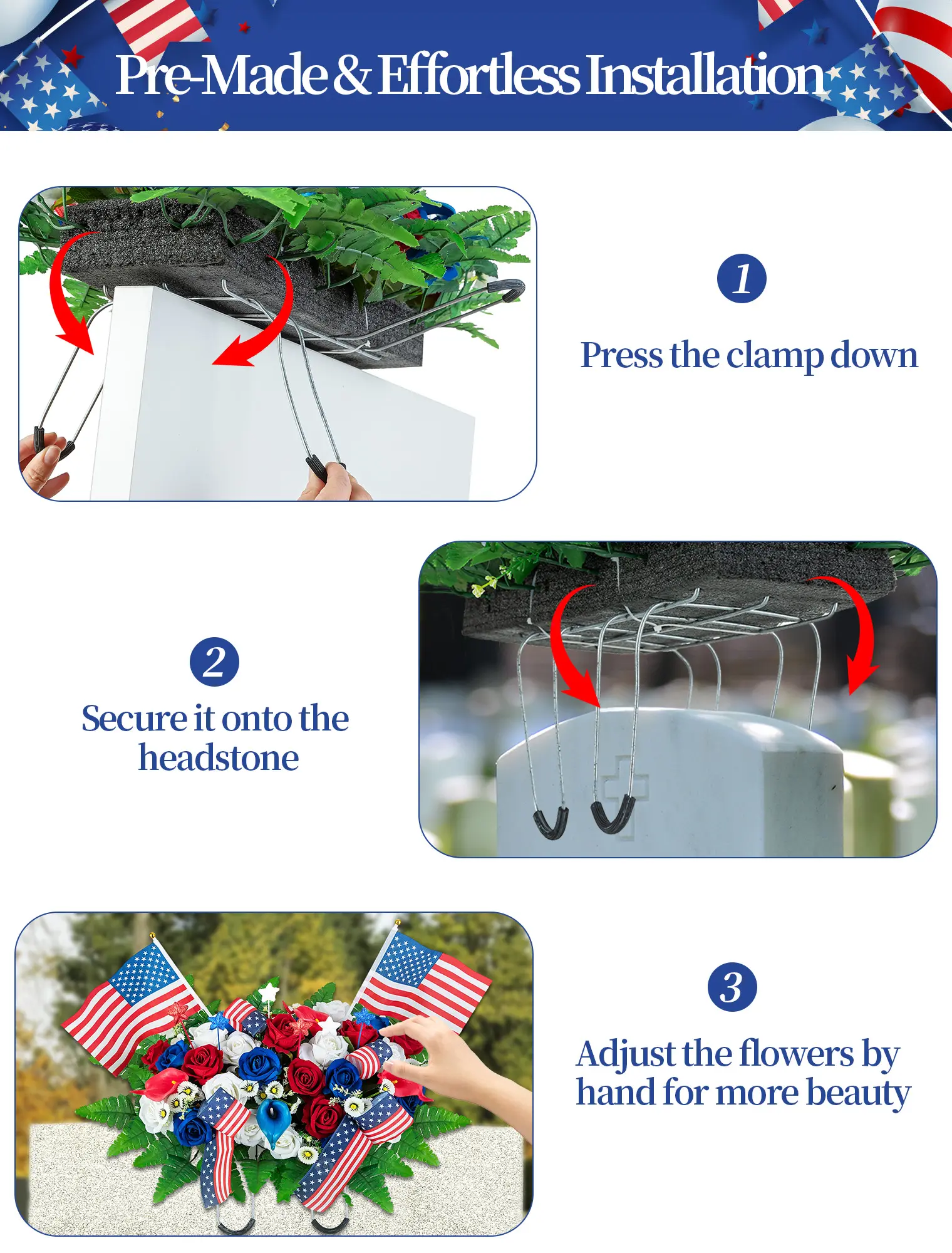 Pre-Made & Effortless Installation

1

Press the clamp down

2

Secure it onto the headstone

3

Adjust the flowers by hand for more beauty