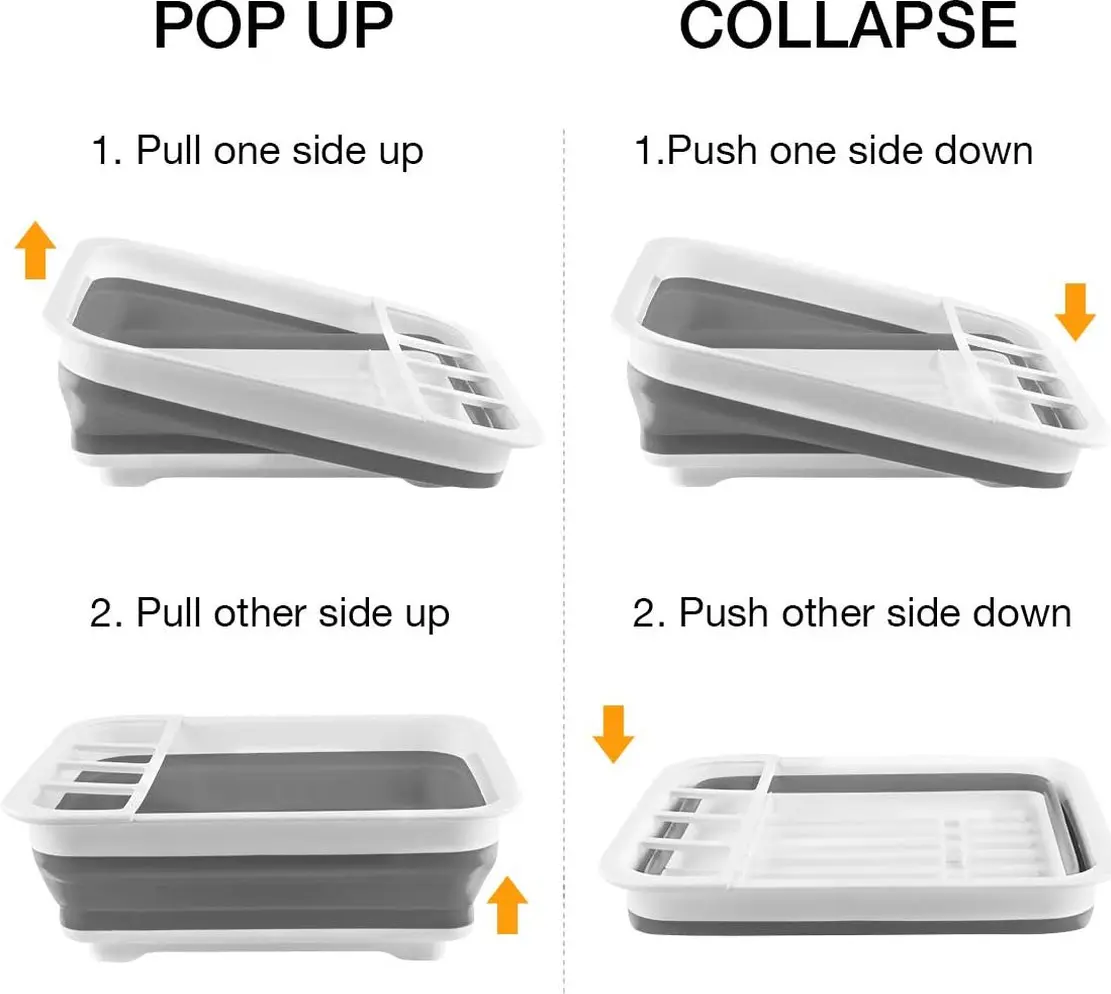 POP UP

1. Pull one side up

2. Pull other side up

COLLAPSE

1.Push one side down

2. Push other side down