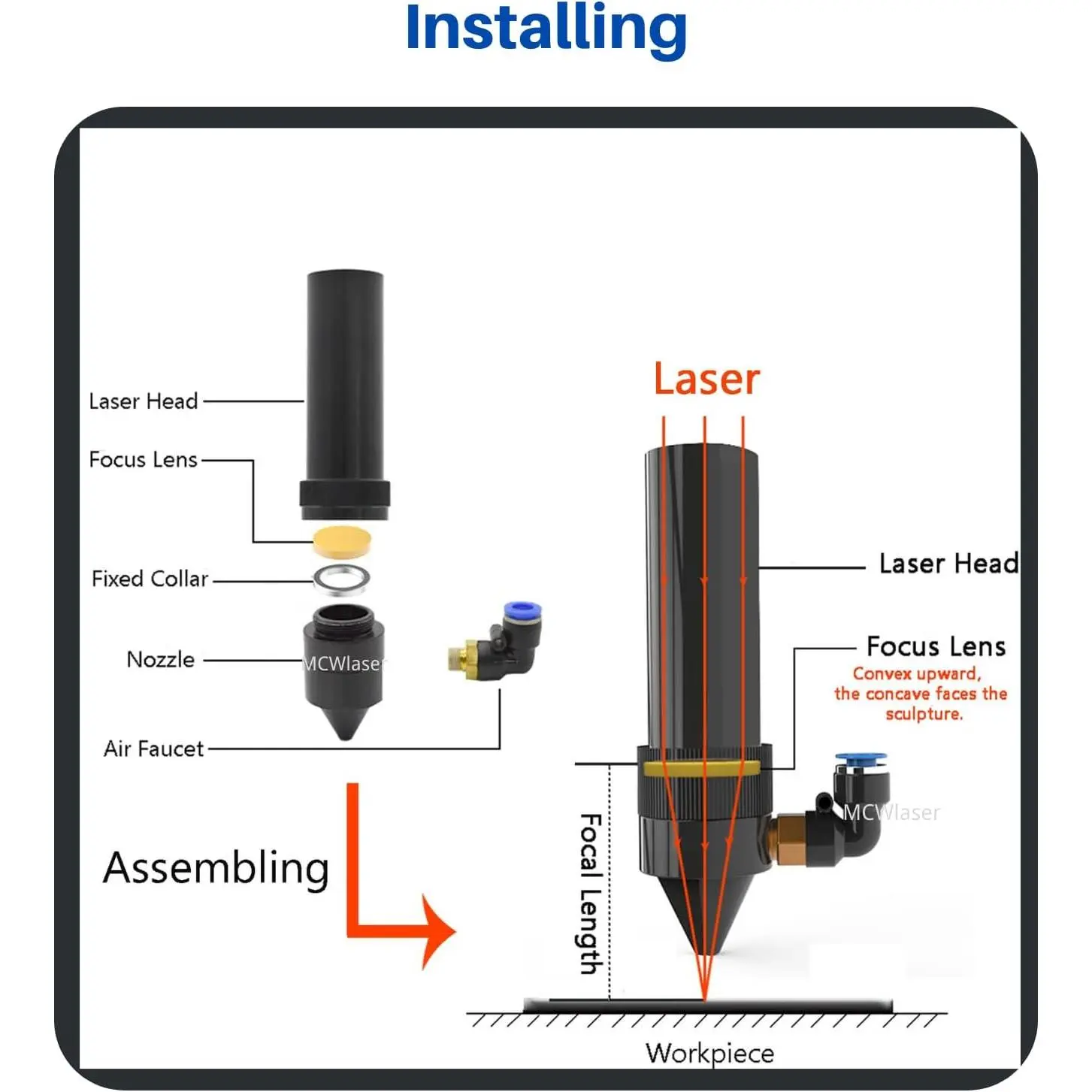 Installing

Laser Head

Focus Lens

Fixed Collar

Nozzle

MCWlaser

Air Faucet

Assembling

Laser

Laser Head

Focus Lens
Convex upward, the concave faces the sculpture.

MCWlaser

Focal Length

Workpiece